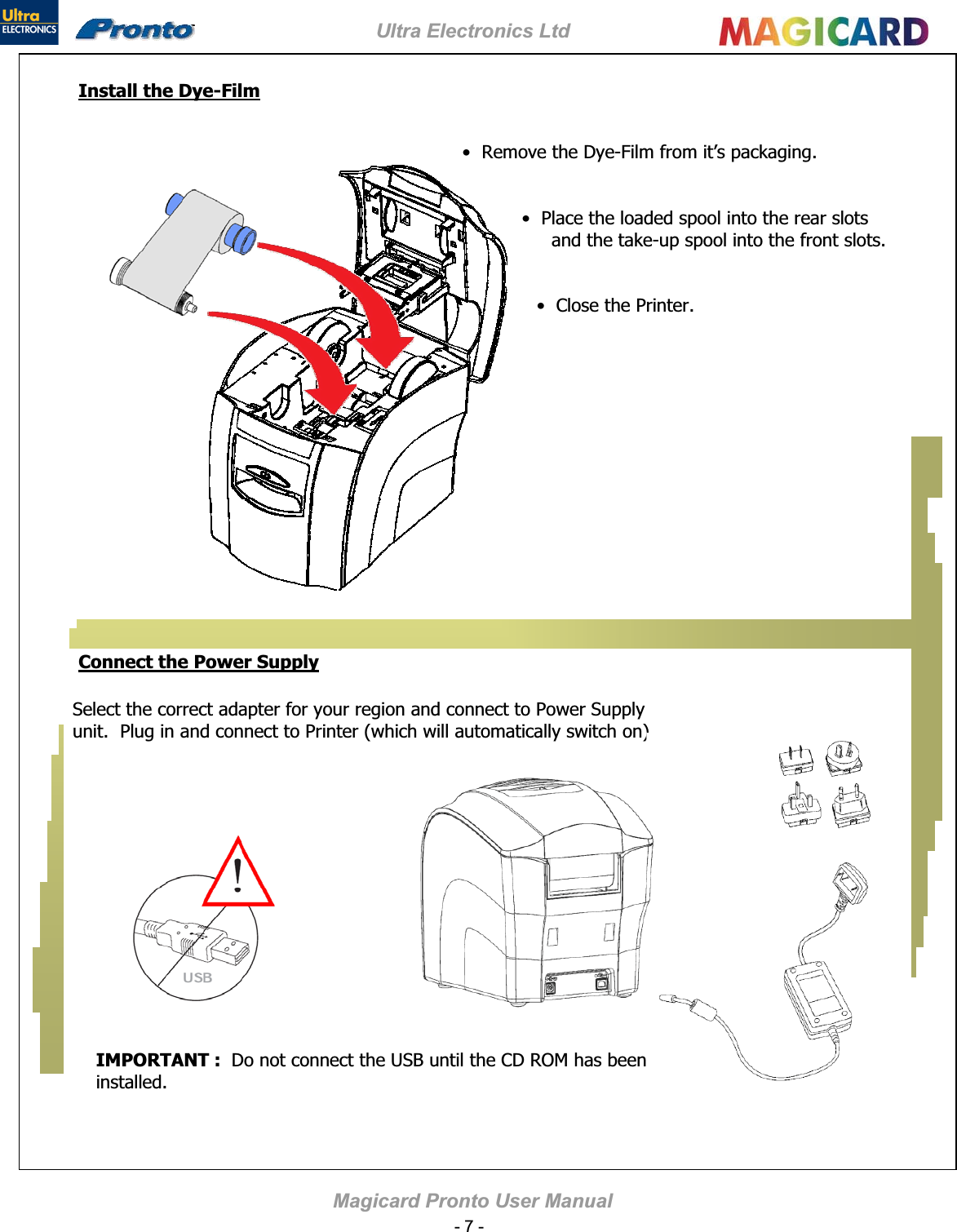 Ultra ELECTRONICS Pronto Ultra Electronics Ltd MAGICARD

Install the Dye-Film

• Remove the Dye-Film from it's packaging.

• Place the loaded spool into the rear slots and the take-up spool into the front slots.

• Close the Printer.

Connect the Power Supply

Select the correct adapter for your region and connect to Power Supply unit. Plug in and connect to Printer (which will automatically switch on)

USB

IMPORTANT : Do not connect the USB until the CD ROM has been installed.

Magicard Pronto User Manual

- 7 -