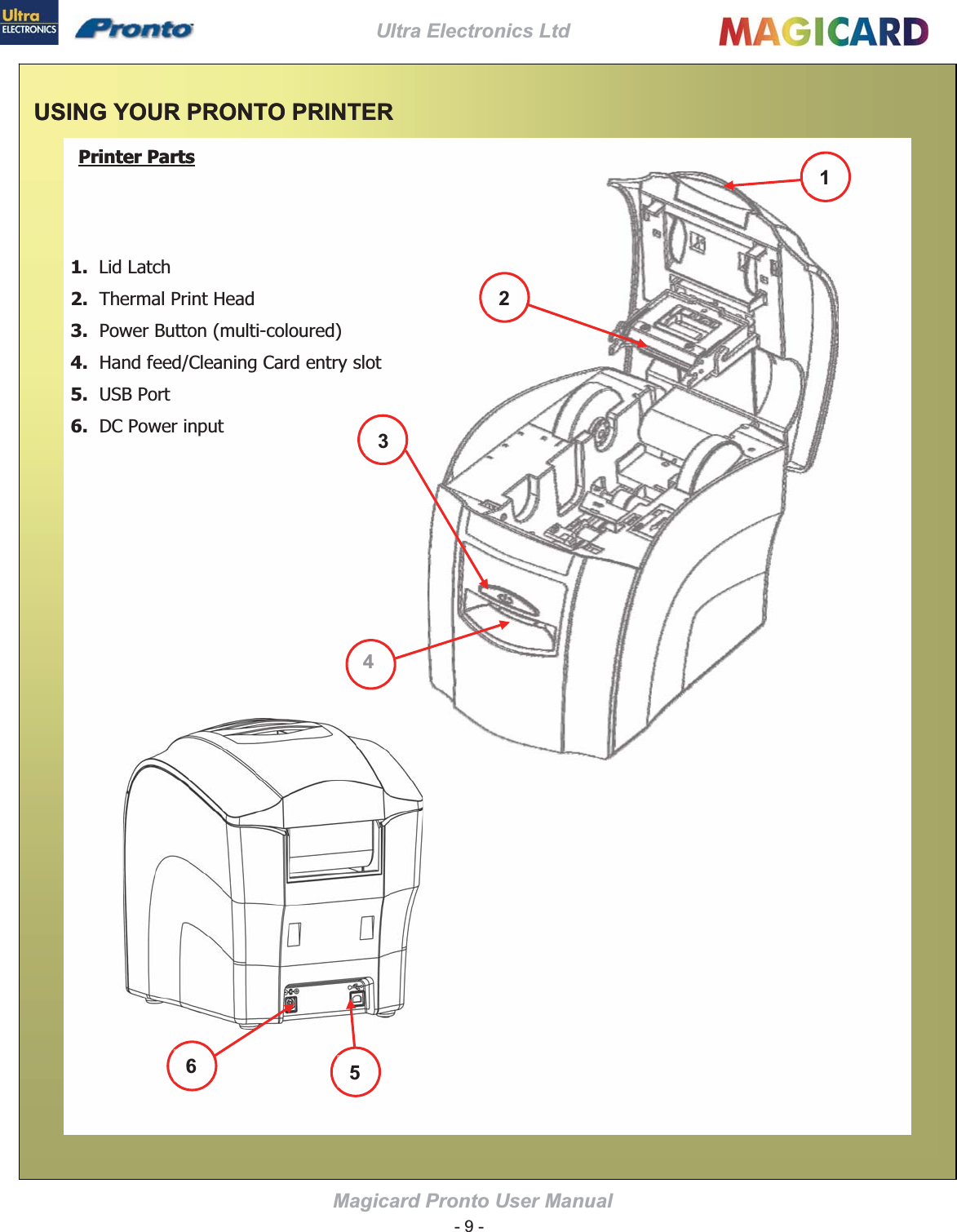 Ultra ELECTRONICS Pronto Ultra Electronics Ltd MAGICARD

USING YOUR PRONTO PRINTER

Printer Parts

1. Lid Latch
2. Thermal Print Head
3. Power Button (multi-coloured)
4. Hand feed/Cleaning Card entry slot
5. USB Port
6. DC Power input

1

2

3

4

6

5

Magicard Pronto User Manual
- 9 -