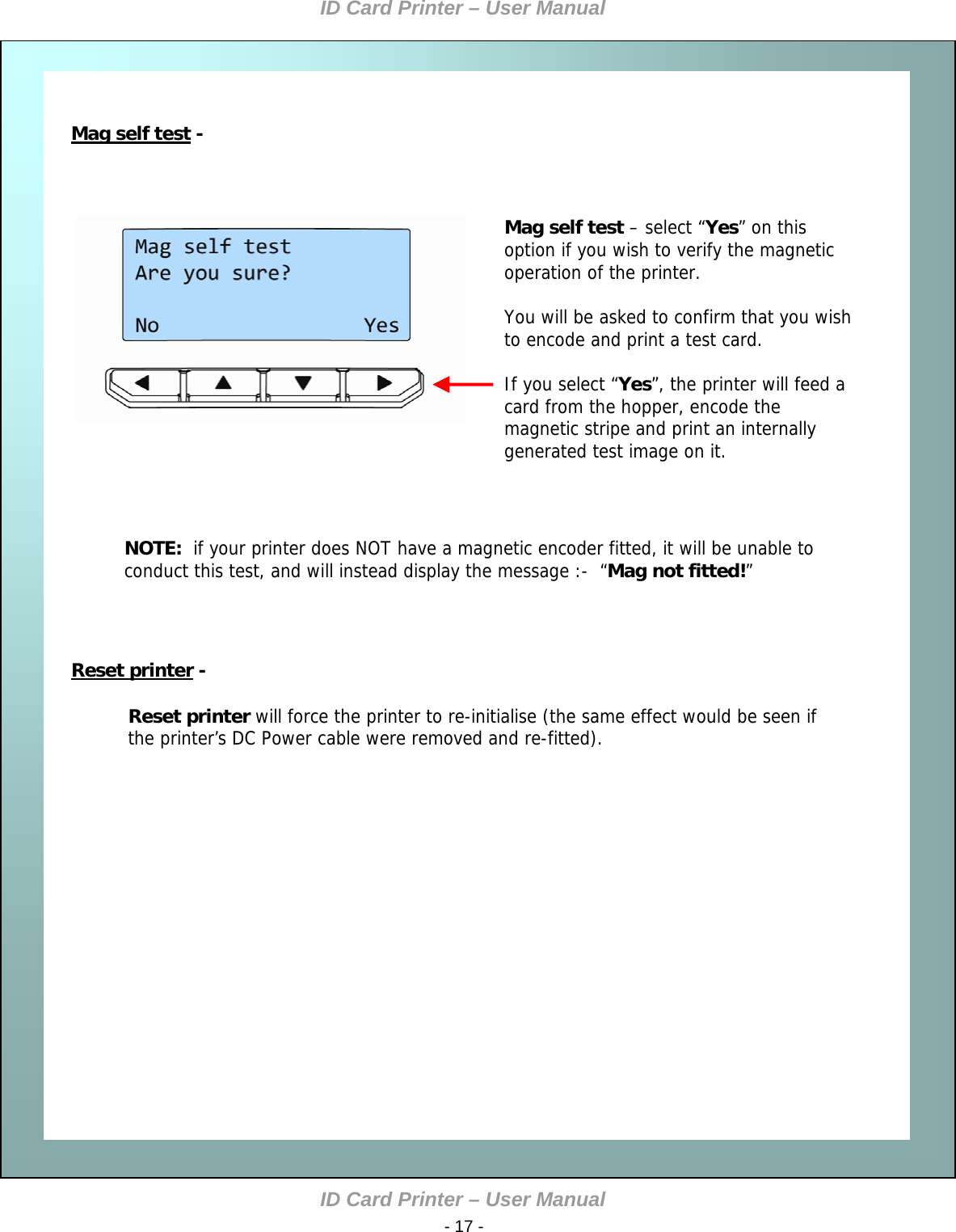 ID Card Printer – User Manual

Mag self test -

Mag self test
Are you sure?

No Yes

Mag self test – select “Yes” on this option if you wish to verify the magnetic operation of the printer.

You will be asked to confirm that you wish to encode and print a test card.

If you select “Yes”, the printer will feed a card from the hopper, encode the magnetic stripe and print an internally generated test image on it.

NOTE: if your printer does NOT have a magnetic encoder fitted, it will be unable to conduct this test, and will instead display the message :- “Mag not fitted!”

Reset printer -

Reset printer will force the printer to re-initialise (the same effect would be seen if the printer’s DC Power cable were removed and re-fitted).

ID Card Printer – User Manual
- 17 -