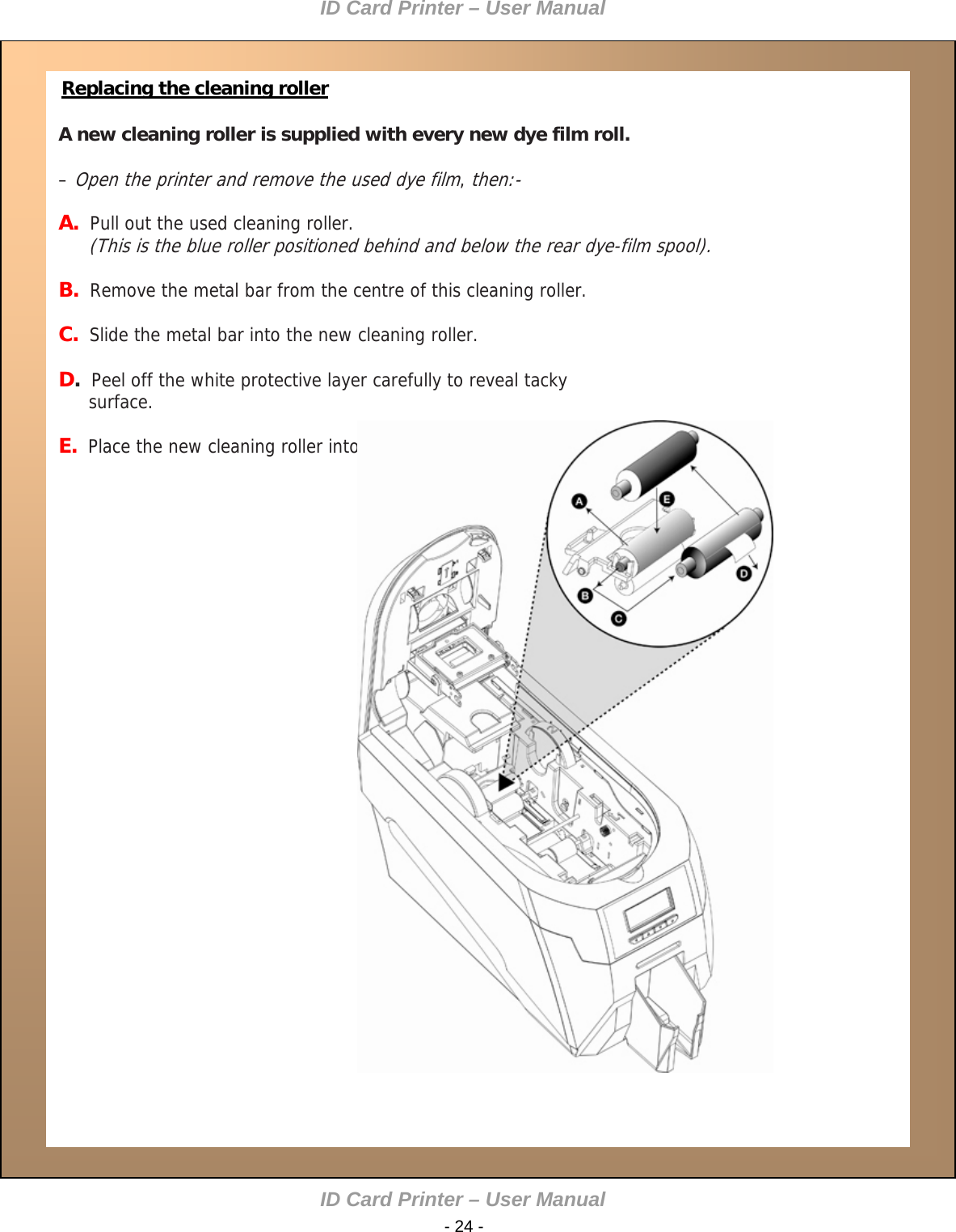 ID Card Printer – User Manual

Replacing the cleaning roller

A new cleaning roller is supplied with every new dye film roll.

– Open the printer and remove the used dye film, then:-

A. Pull out the used cleaning roller.
(This is the blue roller positioned behind and below the rear dye-film spool).

B. Remove the metal bar from the centre of this cleaning roller.

C. Slide the metal bar into the new cleaning roller.

D. Peel off the white protective layer carefully to reveal tacky surface.

E. Place the new cleaning roller into

A
E
B
C
D

ID Card Printer – User Manual
- 24 -