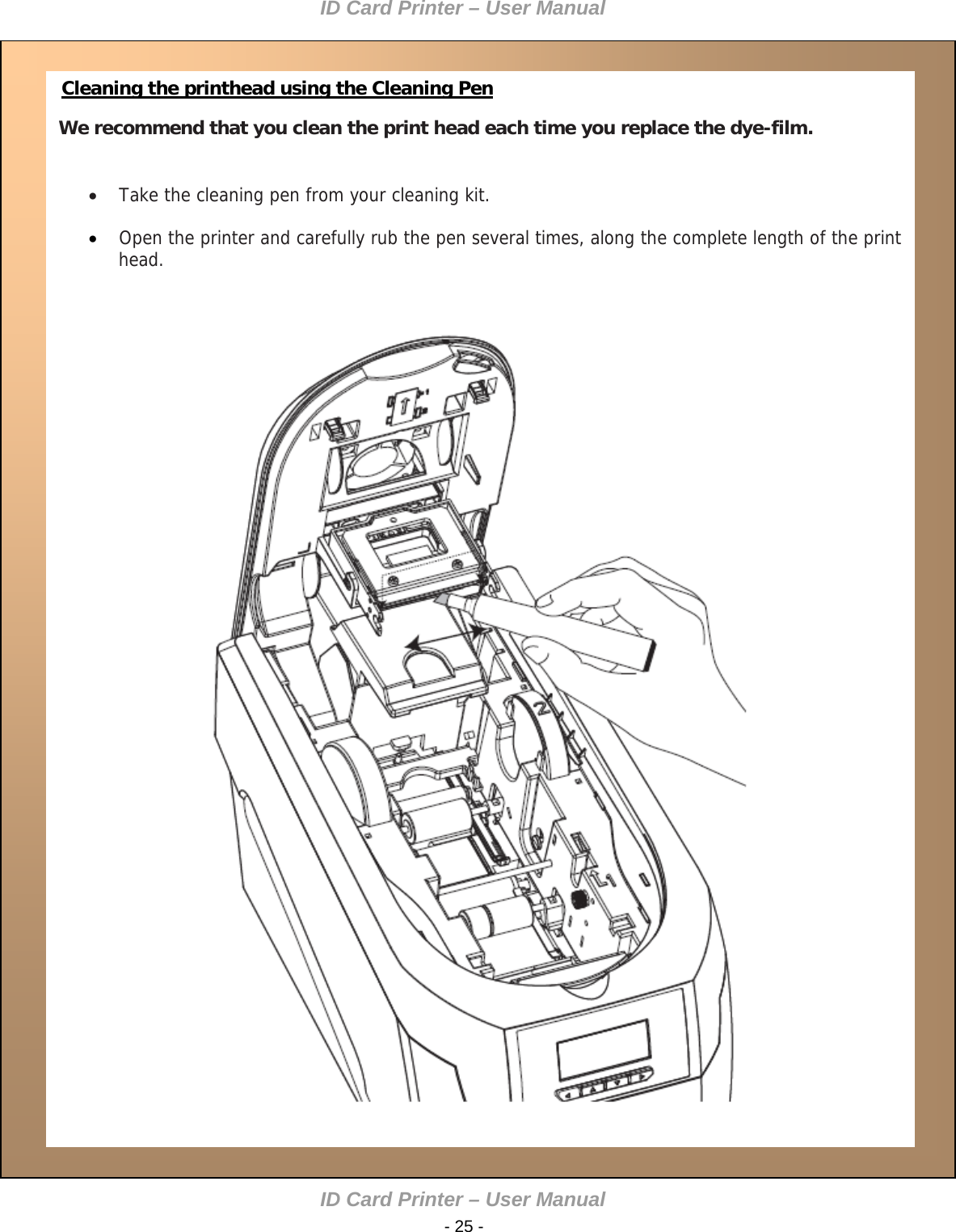 ID Card Printer – User Manual

Cleaning the printhead using the Cleaning Pen

We recommend that you clean the print head each time you replace the dye-film.

• Take the cleaning pen from your cleaning kit.

• Open the printer and carefully rub the pen several times, along the complete length of the print head.

ID Card Printer – User Manual
- 25 -