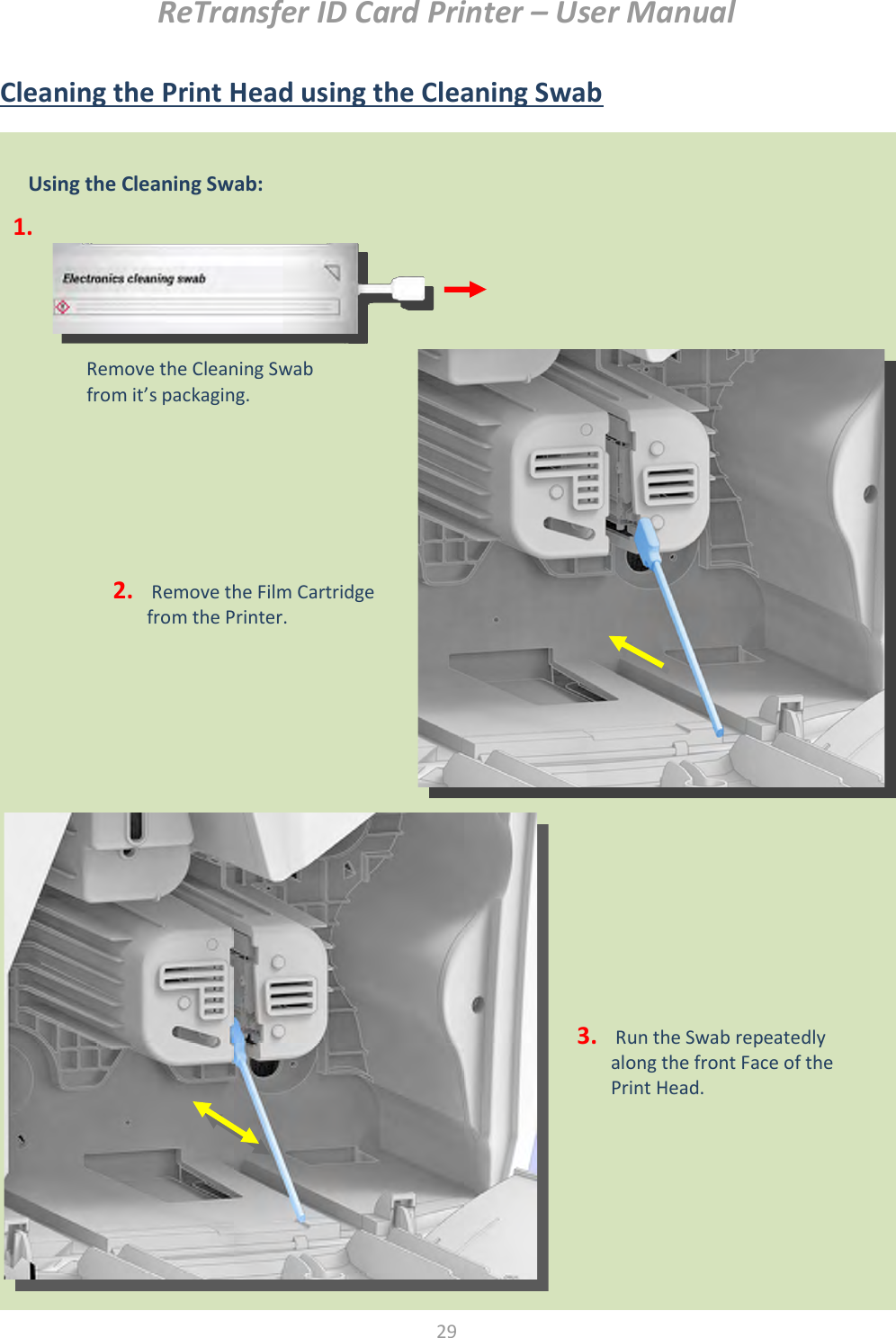 ReTransfer ID Card Printer – User Manual

Cleaning the Print Head using the Cleaning Swab

Using the Cleaning Swab:

1.

Electronics cleaning swab

Remove the Cleaning Swab from it's packaging.

2. Remove the Film Cartridge from the Printer.

3. Run the Swab repeatedly along the front Face of the Print Head.

29