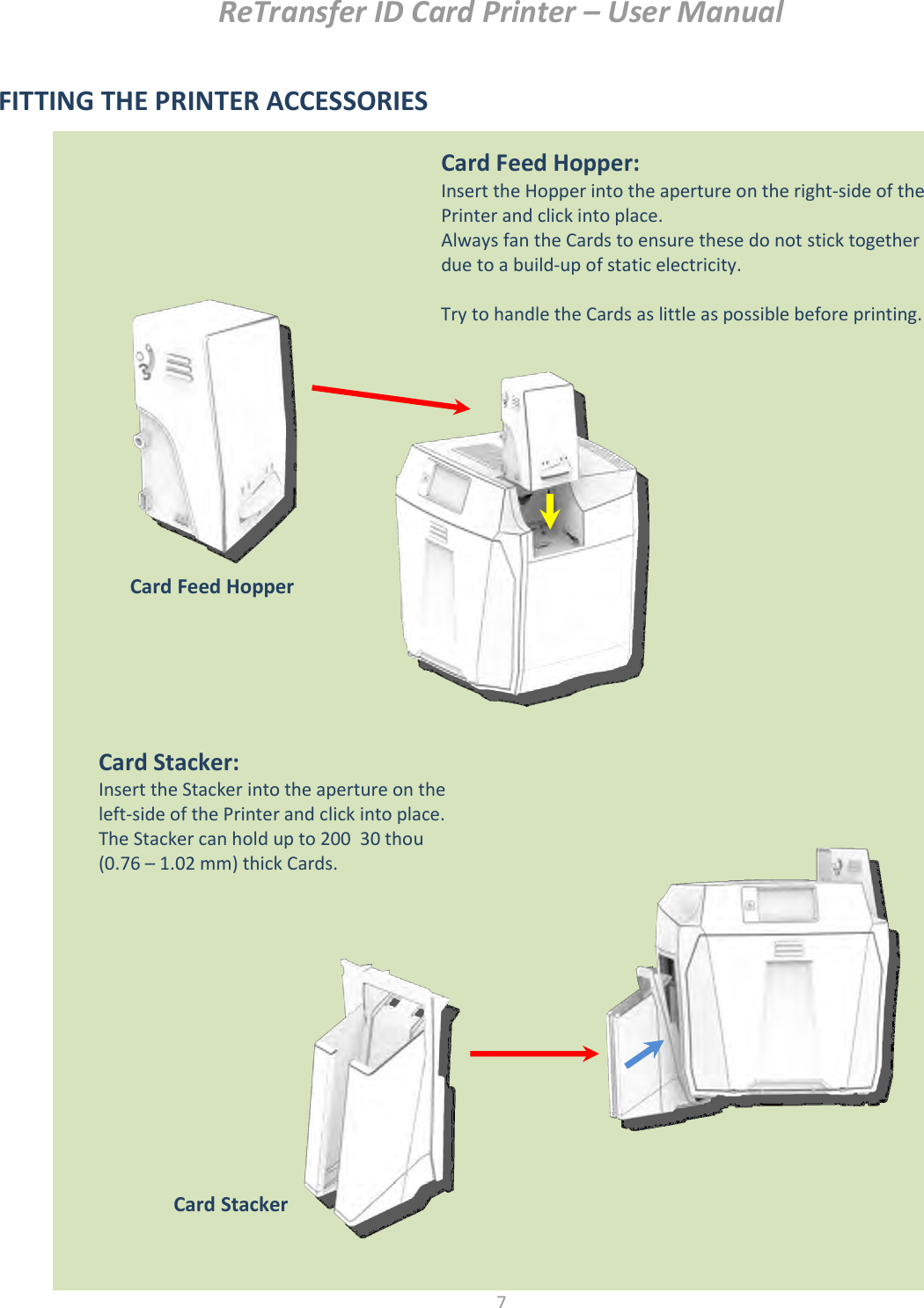 ReTransfer ID Card Printer – User Manual

FITTING THE PRINTER ACCESSORIES

Card Feed Hopper:
Insert the Hopper into the aperture on the right-side of the Printer and click into place.
Always fan the Cards to ensure these do not stick together due to a build-up of static electricity.

Try to handle the Cards as little as possible before printing.

Card Feed Hopper

Card Stacker:
Insert the Stacker into the aperture on the left-side of the Printer and click into place.
The Stacker can hold up to 200 30 thou (0.76 – 1.02 mm) thick Cards.

Card Stacker

7