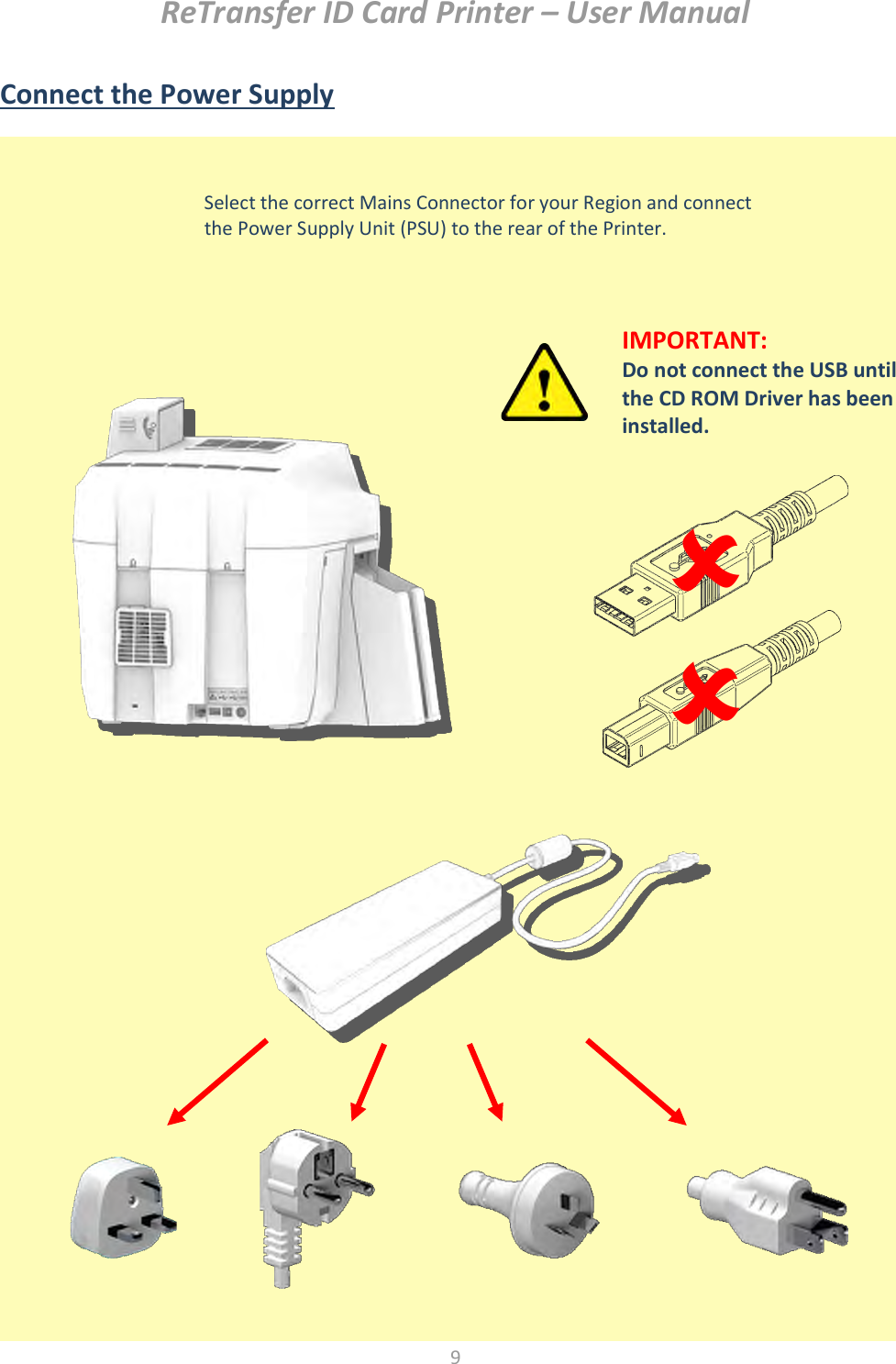 ReTransfer ID Card Printer – User Manual

Connect the Power Supply

Select the correct Mains Connector for your Region and connect the Power Supply Unit (PSU) to the rear of the Printer.

IMPORTANT:
Do not connect the USB until the CD ROM Driver has been installed.

9