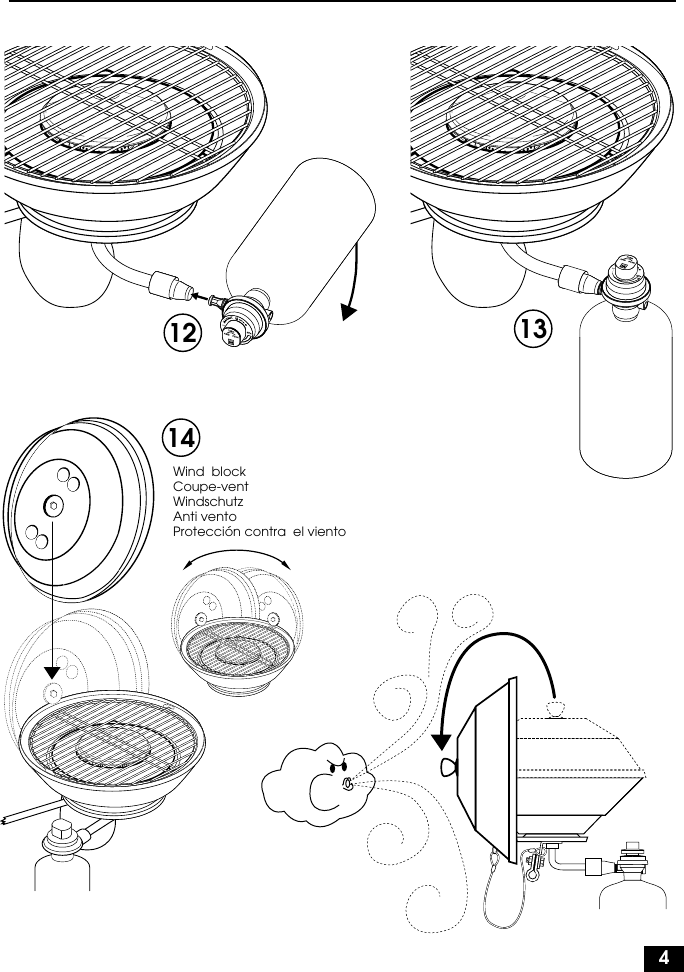 12

13

14

Wind block
Coupe-vent
Windschutz
Anti vento
Protección contra el viento

4