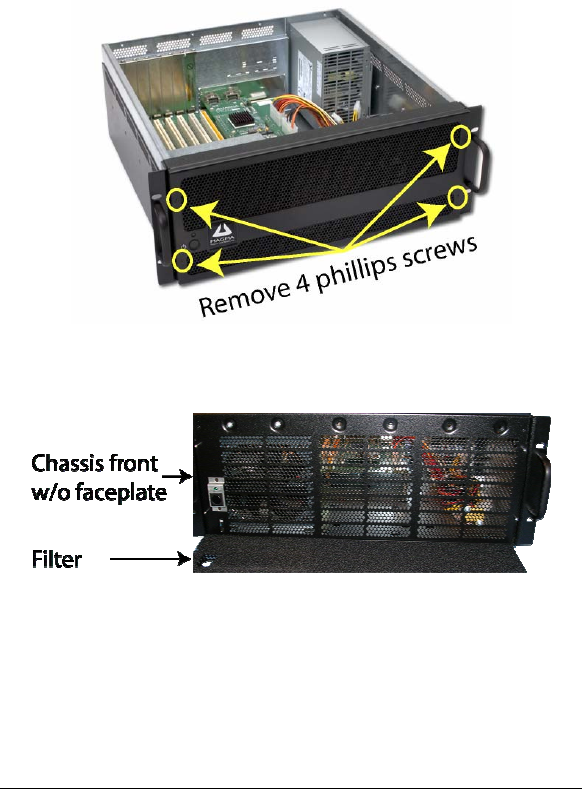 MAGMA

Remove 4 phillips screws

Chassis front w/o faceplate

Filter