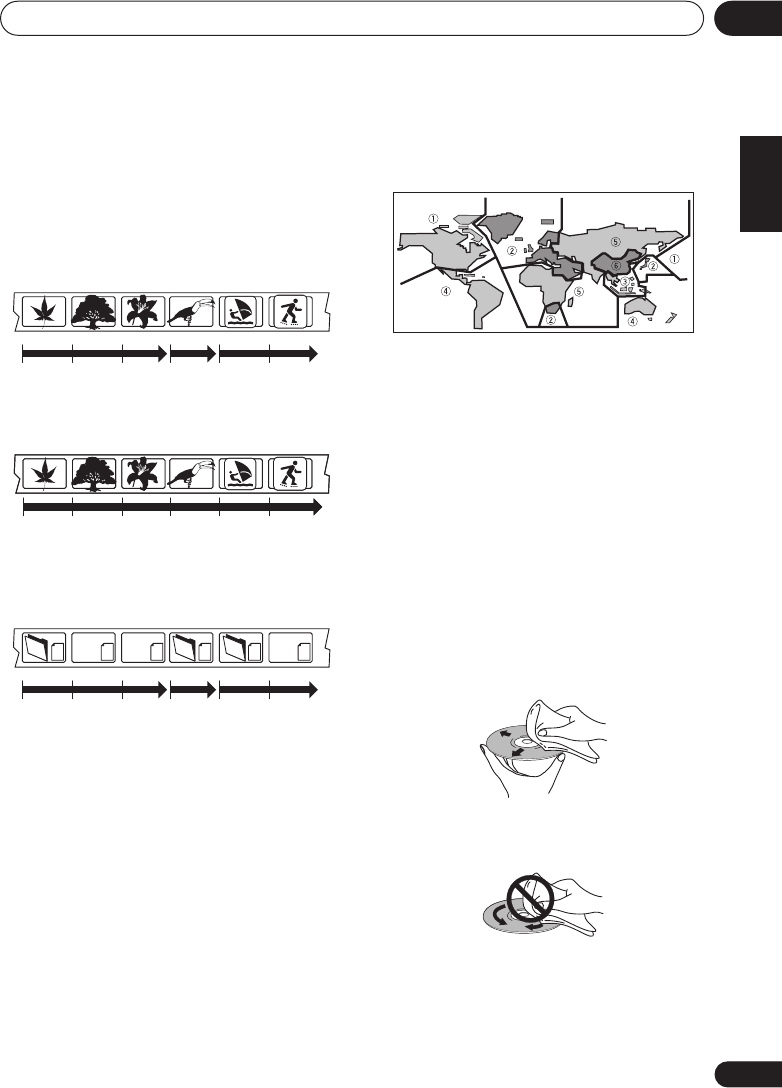 ①
②
⑤
⑥
②
①
③
④
⑤
②
④