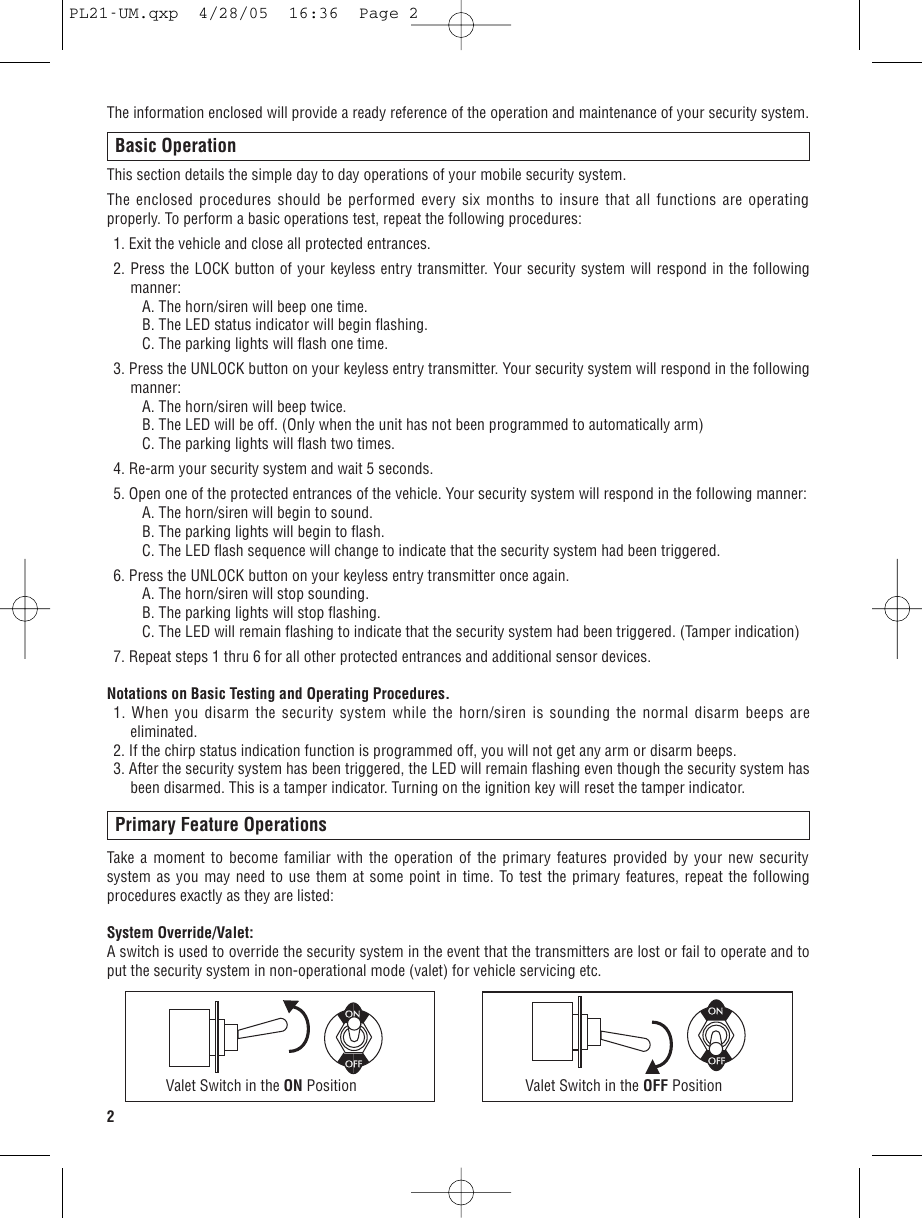 PL21-UM.qxp 4/28/05 16:36 Page 2

The information enclosed will provide a ready reference of the operation and maintenance of your security system.

Basic Operation

This section details the simple day to day operations of your mobile security system.

The enclosed procedures should be performed every six months to insure that all functions are operating properly. To perform a basic operations test, repeat the following procedures:

1. Exit the vehicle and close all protected entrances.

2. Press the LOCK button of your keyless entry transmitter. Your security system will respond in the following manner:
A. The horn/siren will beep one time.
B. The LED status indicator will begin flashing.
C. The parking lights will flash one time.

3. Press the UNLOCK button on your keyless entry transmitter. Your security system will respond in the following manner:
A. The horn/siren will beep twice.
B. The LED will be off. (Only when the unit has not been programmed to automatically arm)
C. The parking lights will flash two times.

4. Re-arm your security system and wait 5 seconds.

5. Open one of the protected entrances of the vehicle. Your security system will respond in the following manner:
A. The horn/siren will begin to sound.
B. The parking lights will begin to flash.
C. The LED flash sequence will change to indicate that the security system had been triggered.

6. Press the UNLOCK button on your keyless entry transmitter once again.
A. The horn/siren will stop sounding.
B. The parking lights will stop flashing.
C. The LED will remain flashing to indicate that the security system had been triggered. (Tamper indication)

7. Repeat steps 1 thru 6 for all other protected entrances and additional sensor devices.

Notations on Basic Testing and Operating Procedures.
1. When you disarm the security system while the horn/siren is sounding the normal disarm beeps are eliminated.
2. If the chirp status indication function is programmed off, you will not get any arm or disarm beeps.
3. After the security system has been triggered, the LED will remain flashing even though the security system has been disarmed. This is a tamper indicator. Turning on the ignition key will reset the tamper indicator.

Primary Feature Operations

Take a moment to become familiar with the operation of the primary features provided by your new security system as you may need to use them at some point in time. To test the primary features, repeat the following procedures exactly as they are listed:

System Override/Valet:
A switch is used to override the security system in the event that the transmitters are lost or fail to operate and to put the security system in non-operational mode (valet) for vehicle servicing etc.

ON
OFF
Valet Switch in the ON Position

ON
OFF
Valet Switch in the OFF Position

2