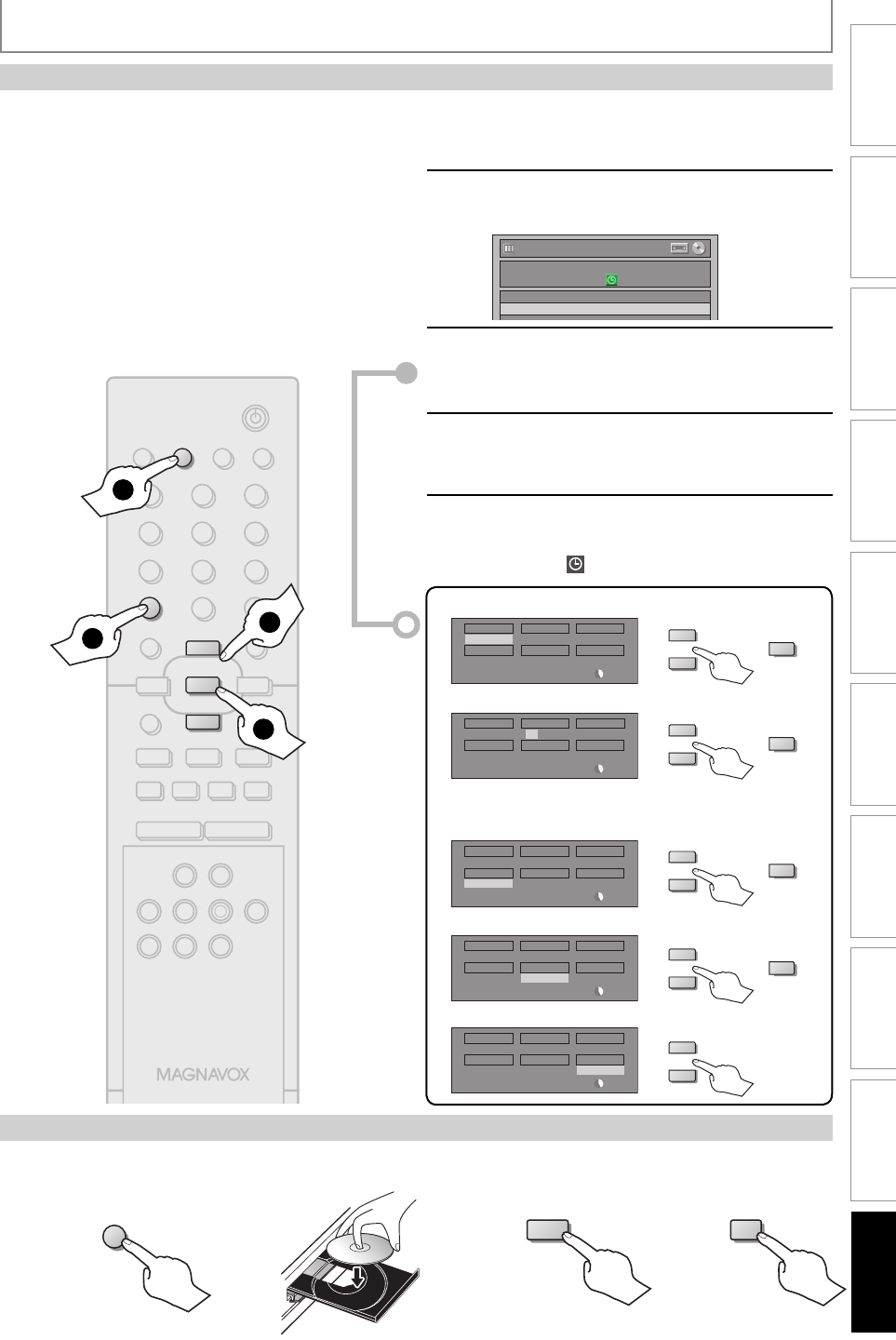 MAGNAVOX