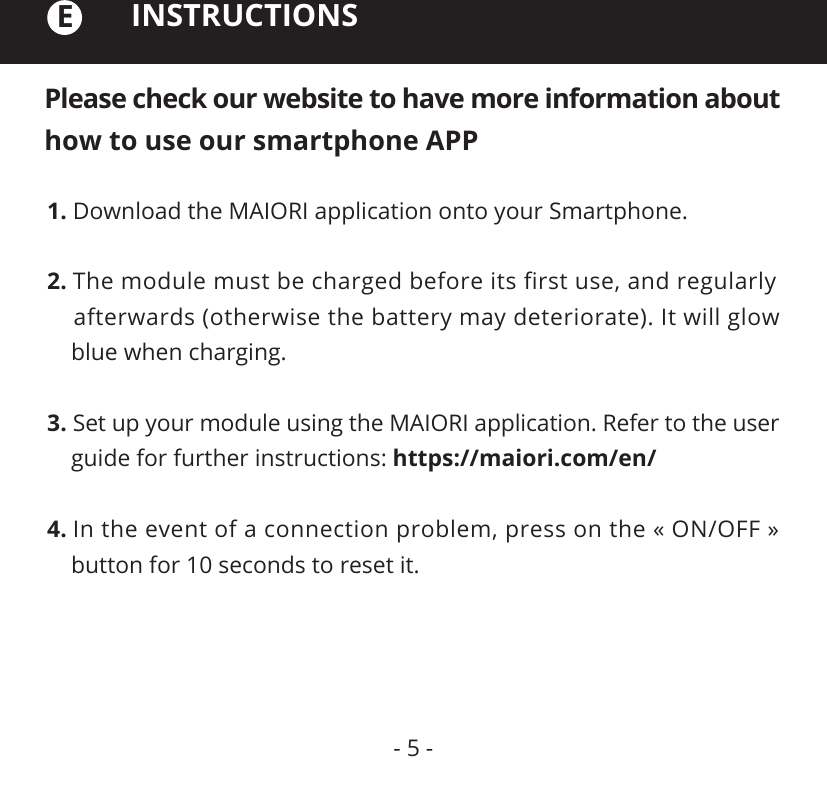 E INSTRUCTIONS

Please check our website to have more information about how to use our smartphone APP

1. Download the MAIORI application onto your Smartphone.

2. The module must be charged before its first use, and regularly afterwards (otherwise the battery may deteriorate). It will glow blue when charging.

3. Set up your module using the MAIORI application. Refer to the user guide for further instructions: https://maiori.com/en/

4. In the event of a connection problem, press on the « ON/OFF » button for 10 seconds to reset it.

- 5 -