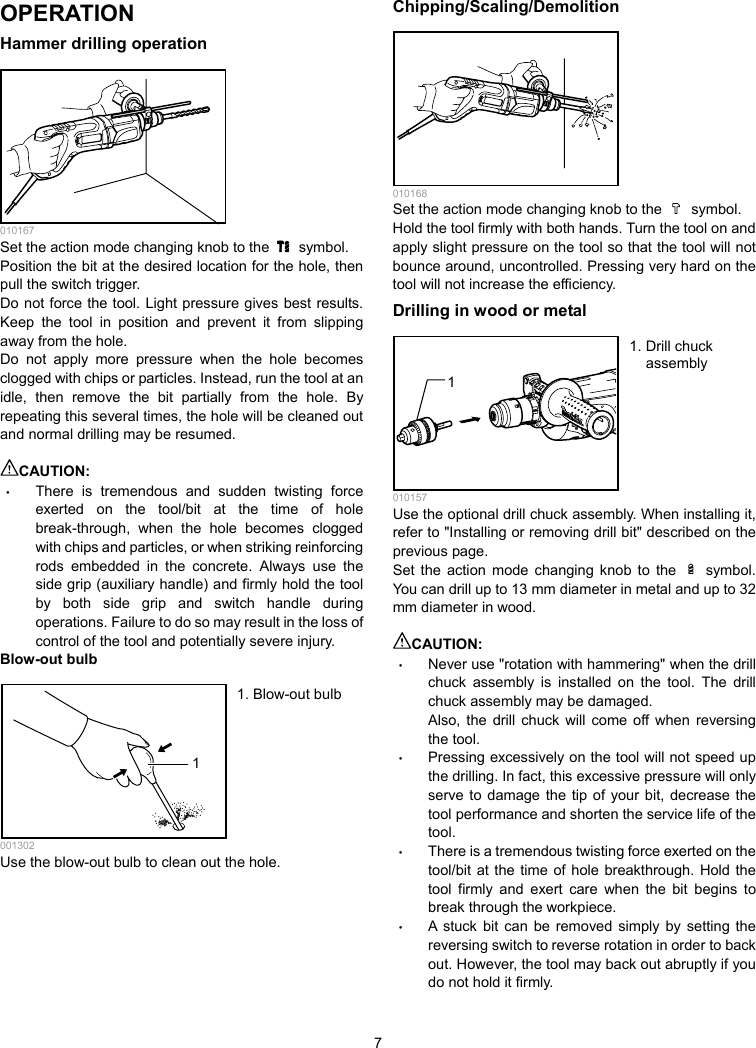 OPERATION

Hammer drilling operation

010167

Set the action mode changing knob to the symbol.
Position the bit at the desired location for the hole, then pull the switch trigger.
Do not force the tool. Light pressure gives best results. Keep the tool in position and prevent it from slipping away from the hole.
Do not apply more pressure when the hole becomes clogged with chips or particles. Instead, run the tool at an idle, then remove the bit partially from the hole. By repeating this several times, the hole will be cleaned out and normal drilling may be resumed.

CAUTION:

• There is tremendous and sudden twisting force exerted on the tool/bit at the time of hole break-through, when the hole becomes clogged with chips and particles, or when striking reinforcing rods embedded in the concrete. Always use the side grip (auxiliary handle) and firmly hold the tool by both side grip and switch handle during operations. Failure to do so may result in the loss of control of the tool and potentially severe injury.

Blow-out bulb

1

1. Blow-out bulb

001302

Use the blow-out bulb to clean out the hole.

Chipping/Scaling/Demolition

010168

Set the action mode changing knob to the symbol.
Hold the tool firmly with both hands. Turn the tool on and apply slight pressure on the tool so that the tool will not bounce around, uncontrolled. Pressing very hard on the tool will not increase the efficiency.

Drilling in wood or metal

1

1. Drill chuck assembly

010157

Use the optional drill chuck assembly. When installing it, refer to "Installing or removing drill bit" described on the previous page.
Set the action mode changing knob to the symbol.
You can drill up to 13 mm diameter in metal and up to 32 mm diameter in wood.

CAUTION:

• Never use "rotation with hammering" when the drill chuck assembly is installed on the tool. The drill chuck assembly may be damaged.
Also, the drill chuck will come off when reversing the tool.
• Pressing excessively on the tool will not speed up the drilling. In fact, this excessive pressure will only serve to damage the tip of your bit, decrease the tool performance and shorten the service life of the tool.
• There is a tremendous twisting force exerted on the tool/bit at the time of hole breakthrough. Hold the tool firmly and exert care when the bit begins to break through the workpiece.
• A stuck bit can be removed simply by setting the reversing switch to reverse rotation in order to back out. However, the tool may back out abruptly if you do not hold it firmly.

7