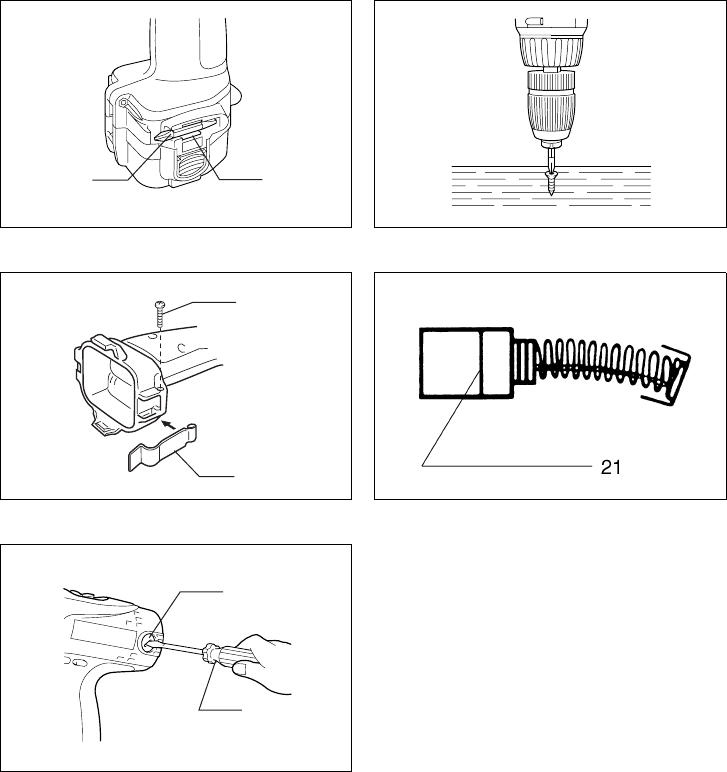 21