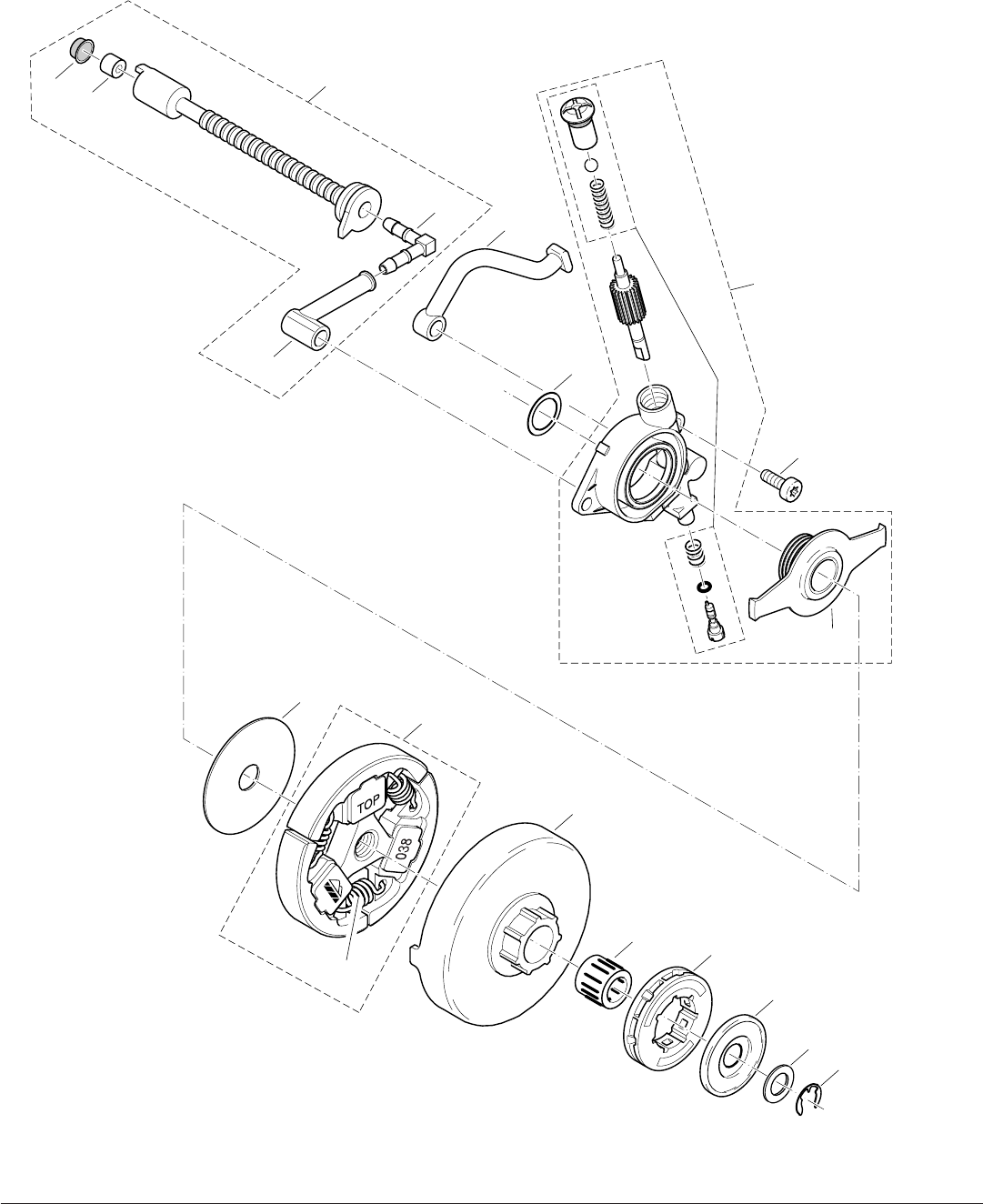 TOP
038