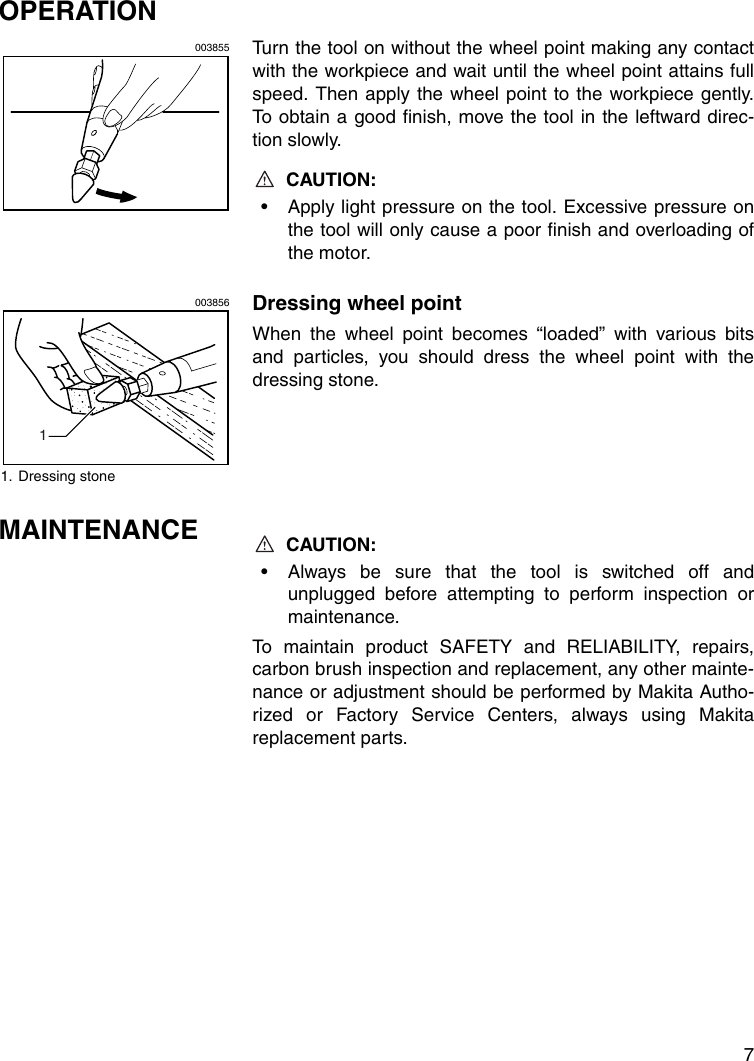 OPERATION

003855

Turn the tool on without the wheel point making any contact with the workpiece and wait until the wheel point attains full speed. Then apply the wheel point to the workpiece gently. To obtain a good finish, move the tool in the leftward direction slowly.

CAUTION:

• Apply light pressure on the tool. Excessive pressure on the tool will only cause a poor finish and overloading of the motor.

003856

1

1. Dressing stone

Dressing wheel point

When the wheel point becomes “loaded” with various bits and particles, you should dress the wheel point with the dressing stone.

MAINTENANCE

CAUTION:

• Always be sure that the tool is switched off and unplugged before attempting to perform inspection or maintenance.

To maintain product SAFETY and RELIABILITY, repairs, carbon brush inspection and replacement, any other maintenance or adjustment should be performed by Makita Authorized or Factory Service Centers, always using Makita replacement parts.

7