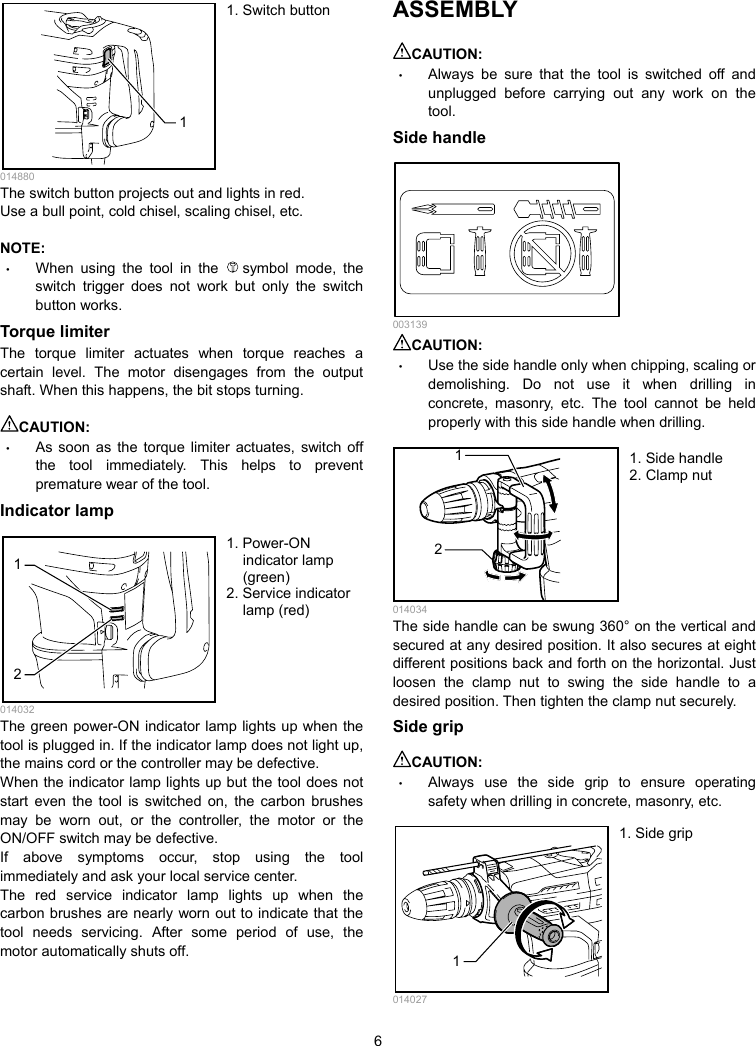 1
1. Switch button
014880

The switch button projects out and lights in red.
Use a bull point, cold chisel, scaling chisel, etc.

NOTE:
• When using the tool in the symbol mode, the switch trigger does not work but only the switch button works.

Torque limiter
The torque limiter actuates when torque reaches a certain level. The motor disengages from the output shaft. When this happens, the bit stops turning.

CAUTION:
• As soon as the torque limiter actuates, switch off the tool immediately. This helps to prevent premature wear of the tool.

Indicator lamp
1
2
1. Power-ON indicator lamp (green)
2. Service indicator lamp (red)
014032

The green power-ON indicator lamp lights up when the tool is plugged in. If the indicator lamp does not light up, the mains cord or the controller may be defective.
When the indicator lamp lights up but the tool does not start even the tool is switched on, the carbon brushes may be worn out, or the controller, the motor or the ON/OFF switch may be defective.
If above symptoms occur, stop using the tool immediately and ask your local service center.
The red service indicator lamp lights up when the carbon brushes are nearly worn out to indicate that the tool needs servicing. After some period of use, the motor automatically shuts off.

ASSEMBLY

CAUTION:
• Always be sure that the tool is switched off and unplugged before carrying out any work on the tool.

Side handle
003139

CAUTION:
• Use the side handle only when chipping, scaling or demolishing. Do not use it when drilling in concrete, masonry, etc. The tool cannot be held properly with this side handle when drilling.

1
2
1. Side handle
2. Clamp nut
014034

The side handle can be swung 360° on the vertical and secured at any desired position. It also secures at eight different positions back and forth on the horizontal. Just loosen the clamp nut to swing the side handle to a desired position. Then tighten the clamp nut securely.

Side grip

CAUTION:
• Always use the side grip to ensure operating safety when drilling in concrete, masonry, etc.

1
1. Side grip
014027

6