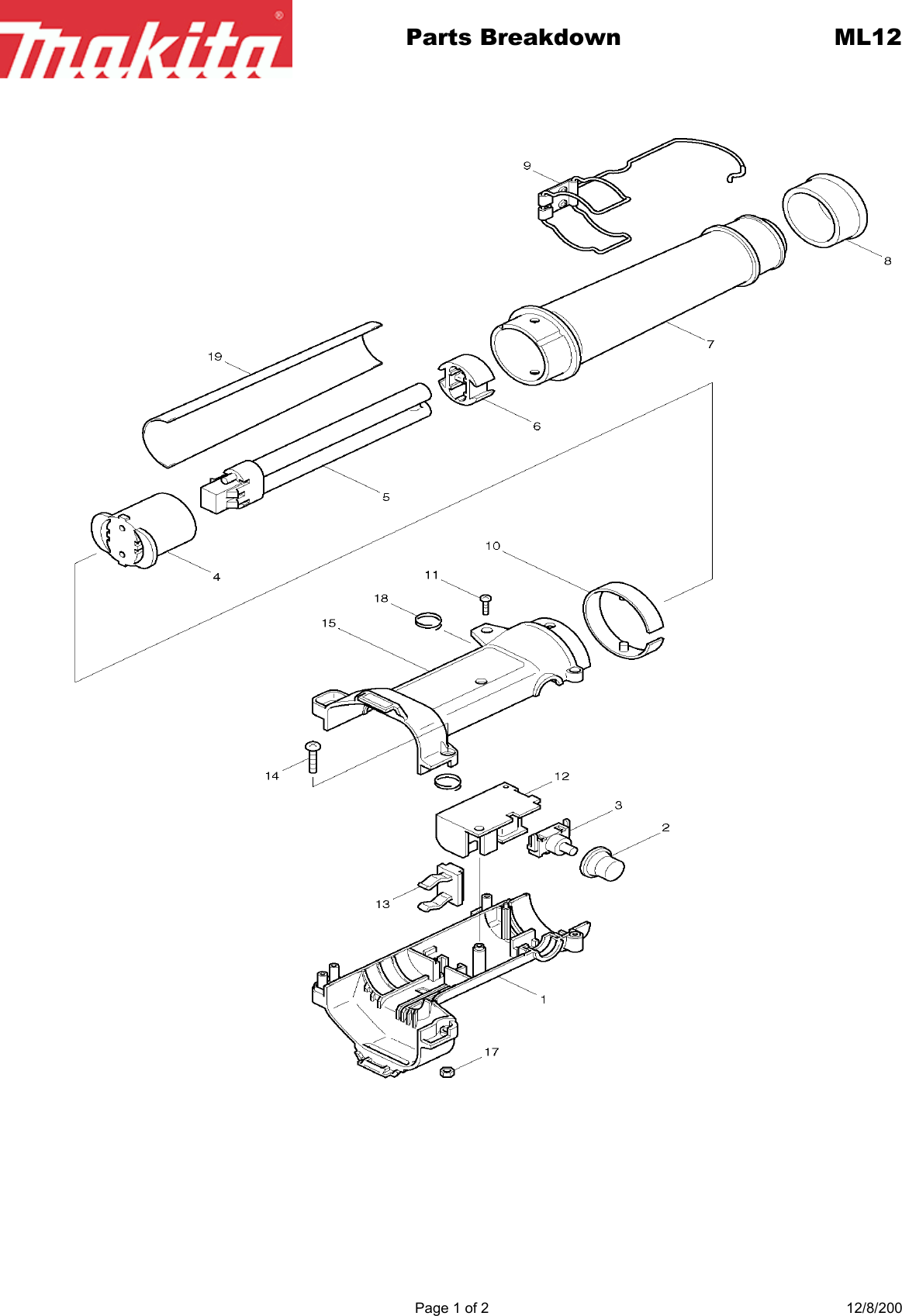 makita®

Parts Breakdown

ML12

9
8
7
19
6
5
4
10
11
18
15
14
12
3
2
13
1
17

Page 1 of 2

12/8/200