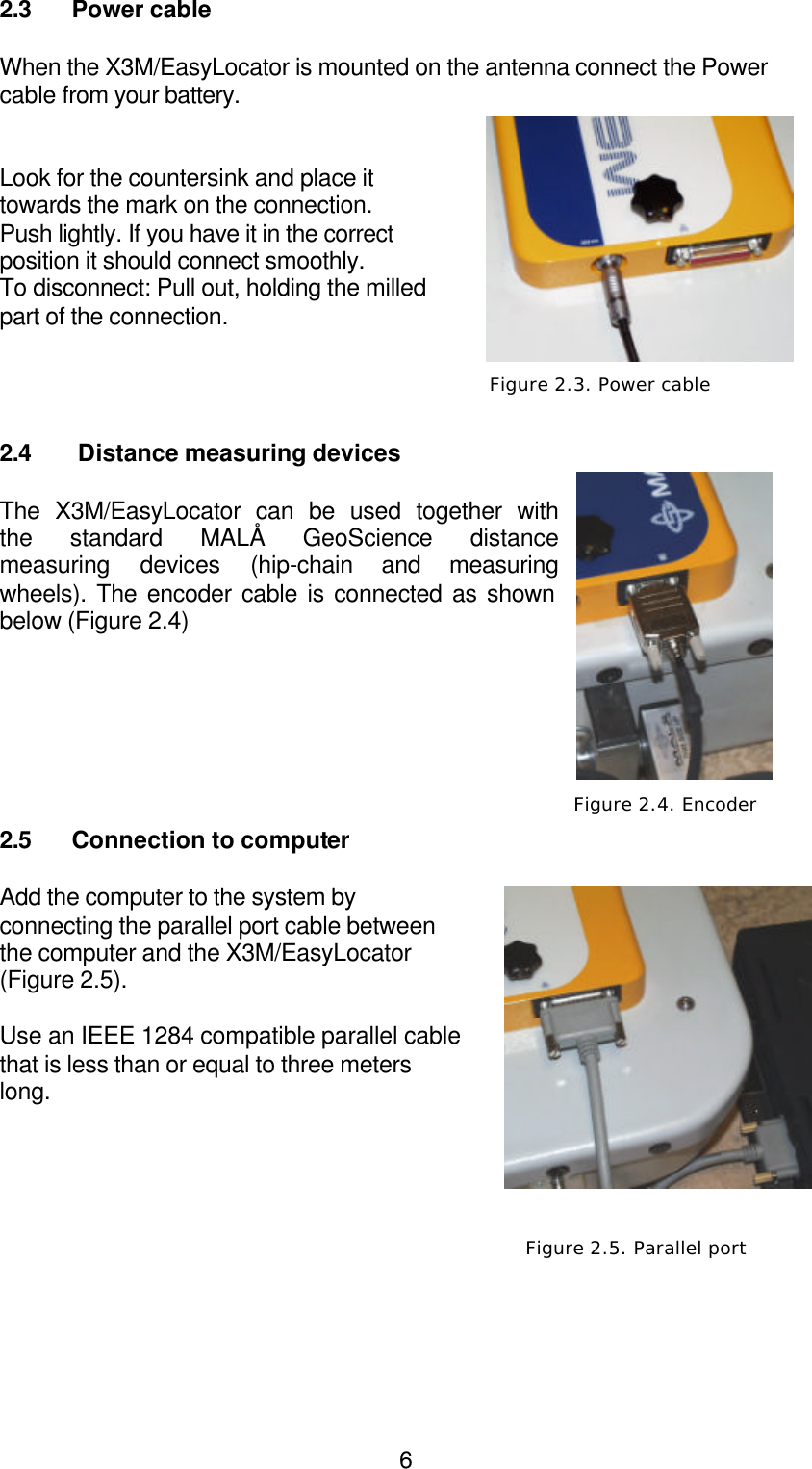 2.3 Power cable

When the X3M/EasyLocator is mounted on the antenna connect the Power cable from your battery.

Look for the countersink and place it towards the mark on the connection.
Push lightly. If you have it in the correct position it should connect smoothly.
To disconnect: Pull out, holding the milled part of the connection.

Figure 2.3. Power cable

2.4 Distance measuring devices

The X3M/EasyLocator can be used together with the standard MALÅ GeoScience distance measuring devices (hip-chain and measuring wheels). The encoder cable is connected as shown below (Figure 2.4)

Figure 2.4. Encoder

2.5 Connection to computer

Add the computer to the system by connecting the parallel port cable between the computer and the X3M/EasyLocator (Figure 2.5).

Use an IEEE 1284 compatible parallel cable that is less than or equal to three meters long.

Figure 2.5. Parallel port

6