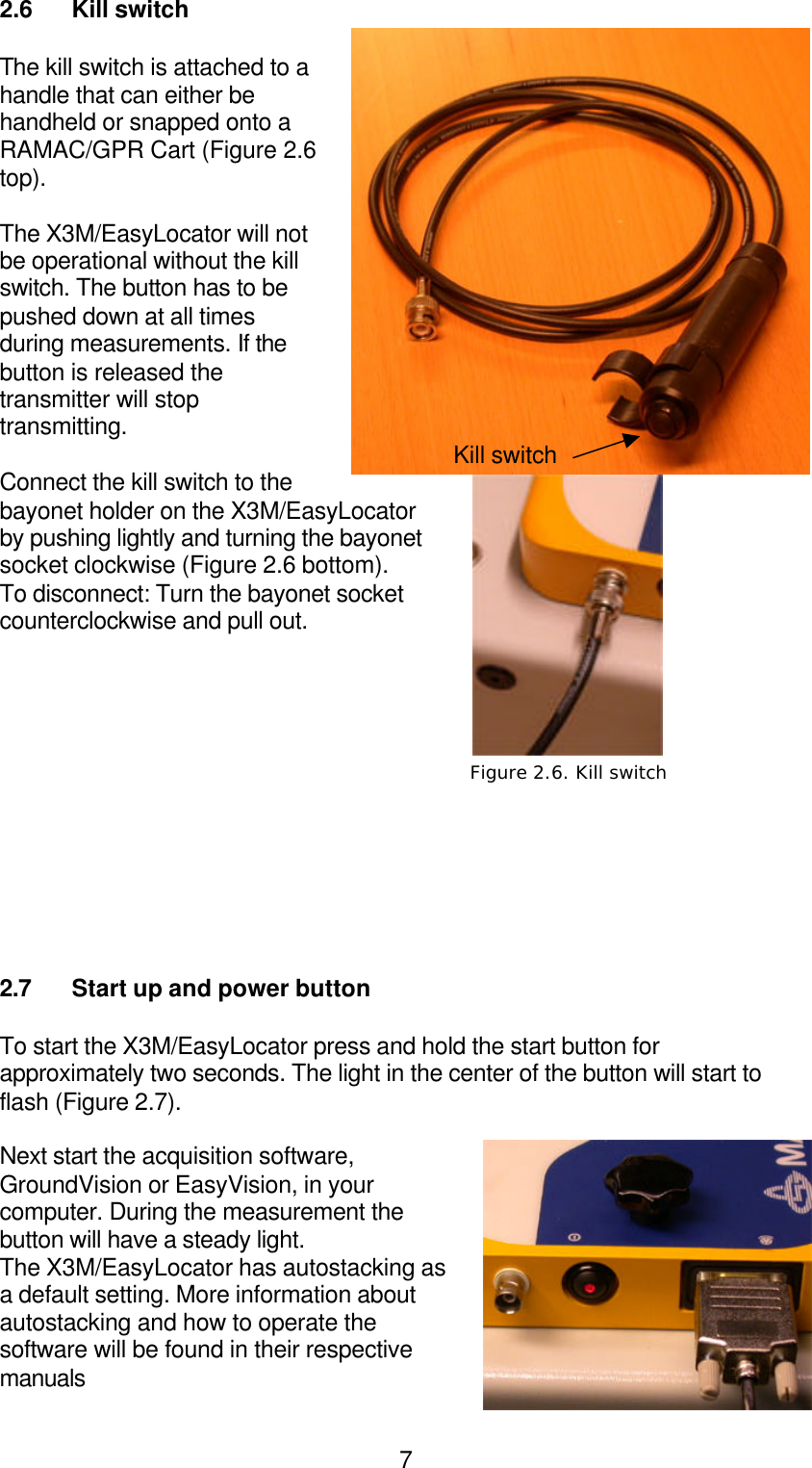 2.6 Kill switch

The kill switch is attached to a handle that can either be handheld or snapped onto a RAMAC/GPR Cart (Figure 2.6 top).

The X3M/EasyLocator will not be operational without the kill switch. The button has to be pushed down at all times during measurements. If the button is released the transmitter will stop transmitting.

Kill switch

Connect the kill switch to the bayonet holder on the X3M/EasyLocator by pushing lightly and turning the bayonet socket clockwise (Figure 2.6 bottom). To disconnect: Turn the bayonet socket counterclockwise and pull out.

Figure 2.6. Kill switch

2.7 Start up and power button

To start the X3M/EasyLocator press and hold the start button for approximately two seconds. The light in the center of the button will start to flash (Figure 2.7).

Next start the acquisition software, GroundVision or EasyVision, in your computer. During the measurement the button will have a steady light.
The X3M/EasyLocator has autostacking as a default setting. More information about autostacking and how to operate the software will be found in their respective manuals

7