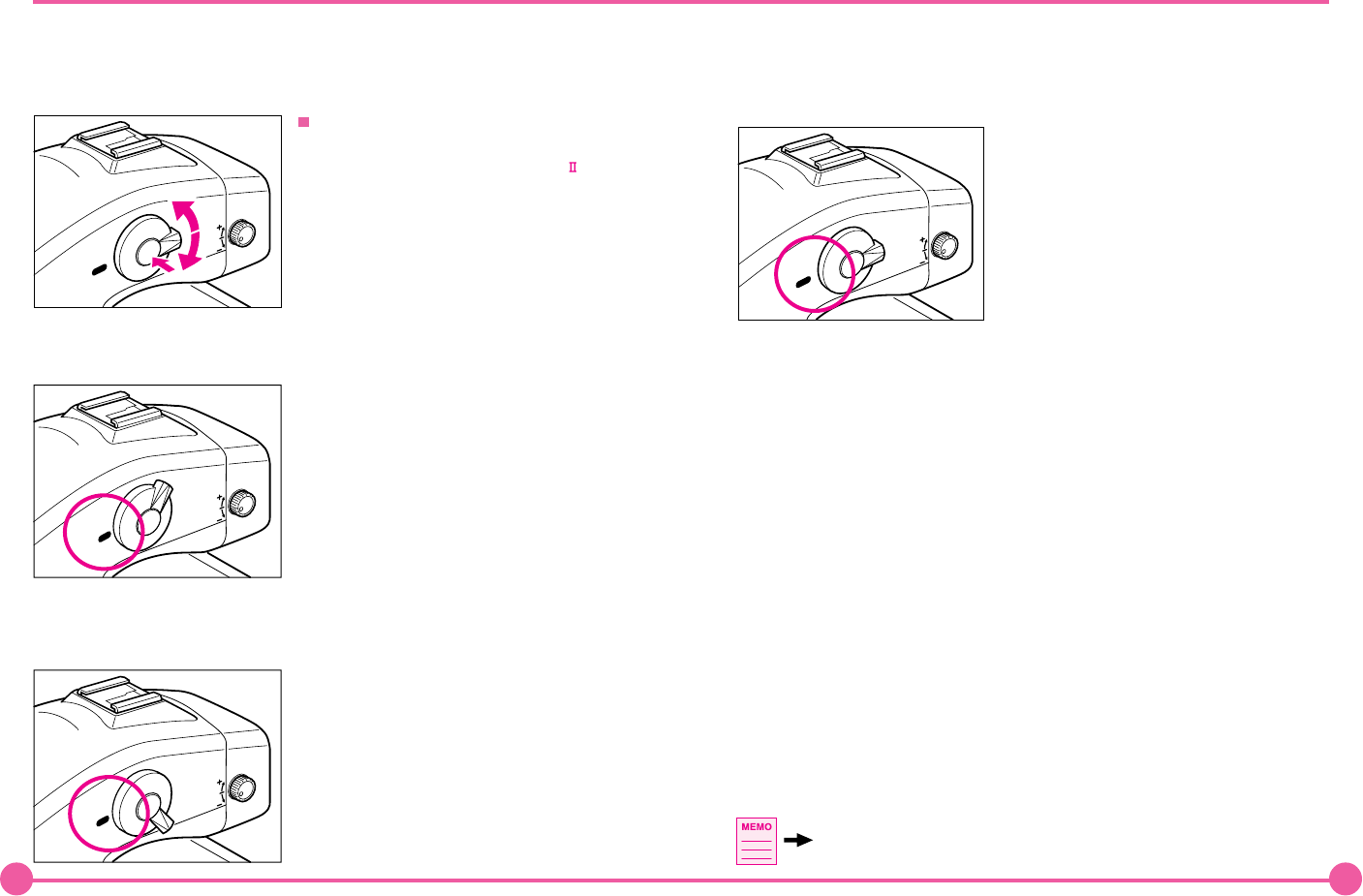 Ⅱ

MEMO