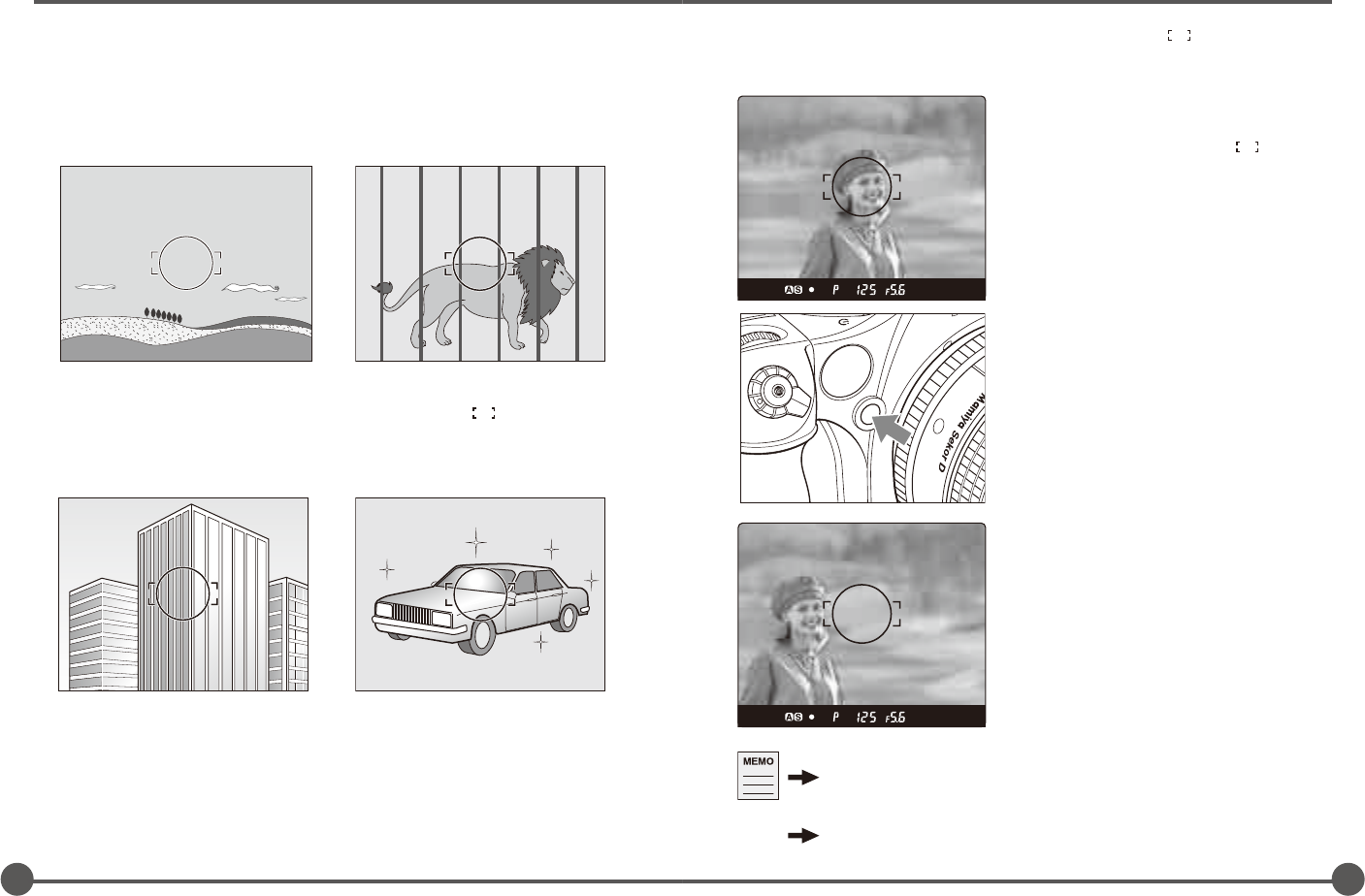 AS • P 125 F5.6

Mamiya Sekor D

AS • P 125 F5.6

MEMO