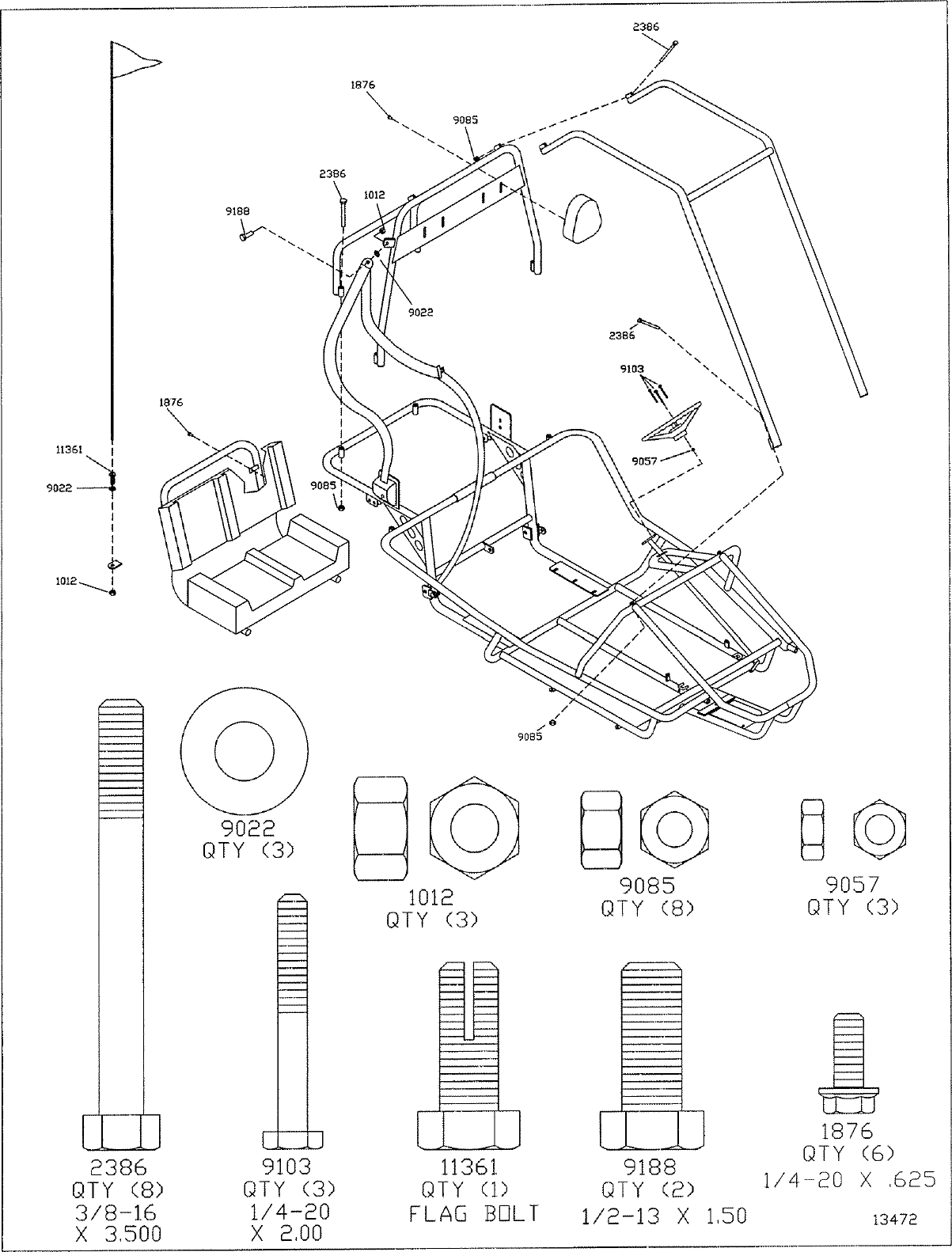 2386

1876

9085

2386

1012

9188

9022

2386

9103

1876

9057

11361

9022

9085

1012

9085

9022
QTY (3)

1012
QTY (3)

9085
QTY (8)

9057
QTY (3)

2386
QTY (8)
3/8-16
X 3.500

9103
QTY (3)
1/4-20
X 2.00

11361
QTY (1)
FLAG BOLT

9188
QTY (2)
1/2-13 X 1.50

1876
QTY (6)
1/4-20 X .625

13472