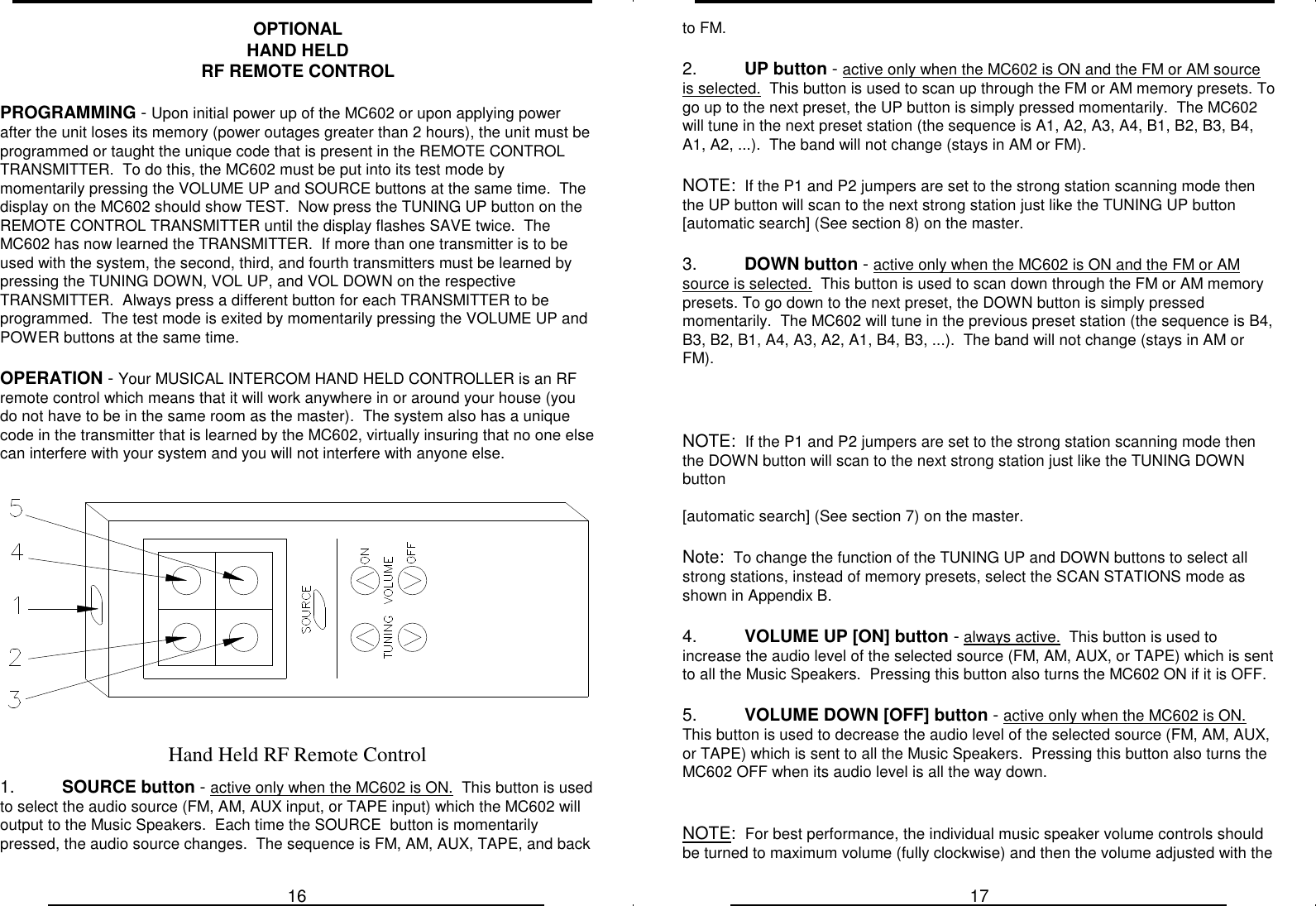 OPTIONAL
HAND HELD
RF REMOTE CONTROL

PROGRAMMING - Upon initial power up of the MC602 or upon applying power after the unit loses its memory (power outages greater than 2 hours), the unit must be programmed or taught the unique code that is present in the REMOTE CONTROL TRANSMITTER. To do this, the MC602 must be put into its test mode by momentarily pressing the VOLUME UP and SOURCE buttons at the same time. The display on the MC602 should show TEST. Now press the TUNING UP button on the REMOTE CONTROL TRANSMITTER until the display flashes SAVE twice. The MC602 has now learned the TRANSMITTER. If more than one transmitter is to be used with the system, the second, third, and fourth transmitters must be learned by pressing the TUNING DOWN, VOL UP, and VOL DOWN on the respective TRANSMITTER. Always press a different button for each TRANSMITTER to be programmed. The test mode is exited by momentarily pressing the VOLUME UP and POWER buttons at the same time.

OPERATION - Your MUSICAL INTERCOM HAND HELD CONTROLLER is an RF remote control which means that it will work anywhere in or around your house (you do not have to be in the same room as the master). The system also has a unique code in the transmitter that is learned by the MC602, virtually insuring that no one else can interfere with your system and you will not interfere with anyone else.

5
4
1
2
3
SOURCE
ON
VOLUME
OFF
TUNING

Hand Held RF Remote Control

1. SOURCE button - active only when the MC602 is ON. This button is used to select the audio source (FM, AM, AUX input, or TAPE input) which the MC602 will output to the Music Speakers. Each time the SOURCE button is momentarily pressed, the audio source changes. The sequence is FM, AM, AUX, TAPE, and back

16

to FM.

2. UP button - active only when the MC602 is ON and the FM or AM source is selected. This button is used to scan up through the FM or AM memory presets. To go up to the next preset, the UP button is simply pressed momentarily. The MC602 will tune in the next preset station (the sequence is A1, A2, A3, A4, B1, B2, B3, B4, A1, A2, ...). The band will not change (stays in AM or FM).

NOTE: If the P1 and P2 jumpers are set to the strong station scanning mode then the UP button will scan to the next strong station just like the TUNING UP button [automatic search] (See section 8) on the master.

3. DOWN button - active only when the MC602 is ON and the FM or AM source is selected. This button is used to scan down through the FM or AM memory presets. To go down to the next preset, the DOWN button is simply pressed momentarily. The MC602 will tune in the previous preset station (the sequence is B4, B3, B2, B1, A4, A3, A2, A1, B4, B3, ...). The band will not change (stays in AM or FM).

NOTE: If the P1 and P2 jumpers are set to the strong station scanning mode then the DOWN button will scan to the next strong station just like the TUNING DOWN button

[automatic search] (See section 7) on the master.

Note: To change the function of the TUNING UP and DOWN buttons to select all strong stations, instead of memory presets, select the SCAN STATIONS mode as shown in Appendix B.

4. VOLUME UP [ON] button - always active. This button is used to increase the audio level of the selected source (FM, AM, AUX, or TAPE) which is sent to all the Music Speakers. Pressing this button also turns the MC602 ON if it is OFF.

5. VOLUME DOWN [OFF] button - active only when the MC602 is ON. This button is used to decrease the audio level of the selected source (FM, AM, AUX, or TAPE) which is sent to all the Music Speakers. Pressing this button also turns the MC602 OFF when its audio level is all the way down.

NOTE: For best performance, the individual music speaker volume controls should be turned to maximum volume (fully clockwise) and then the volume adjusted with the

17