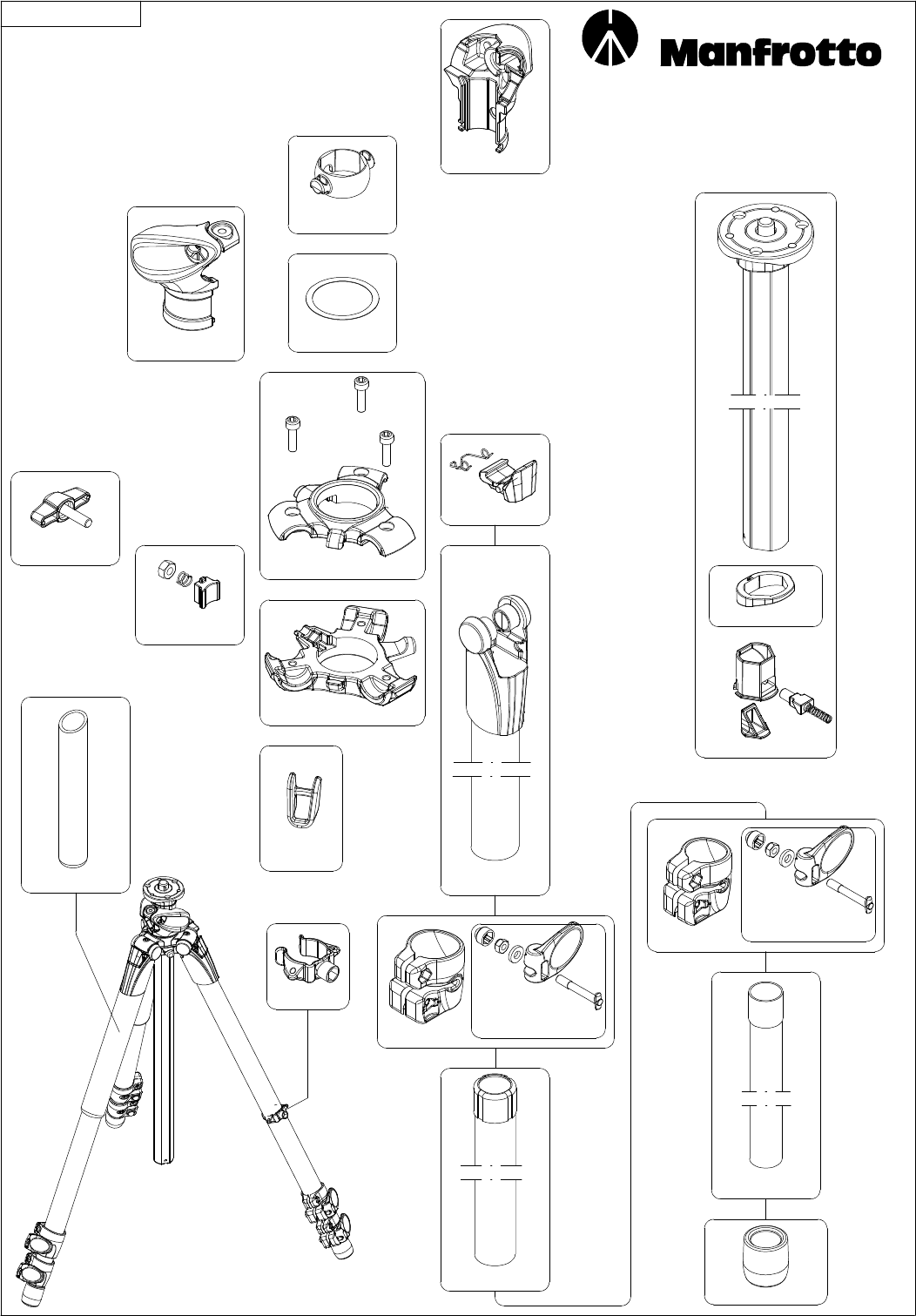 Manfrotto