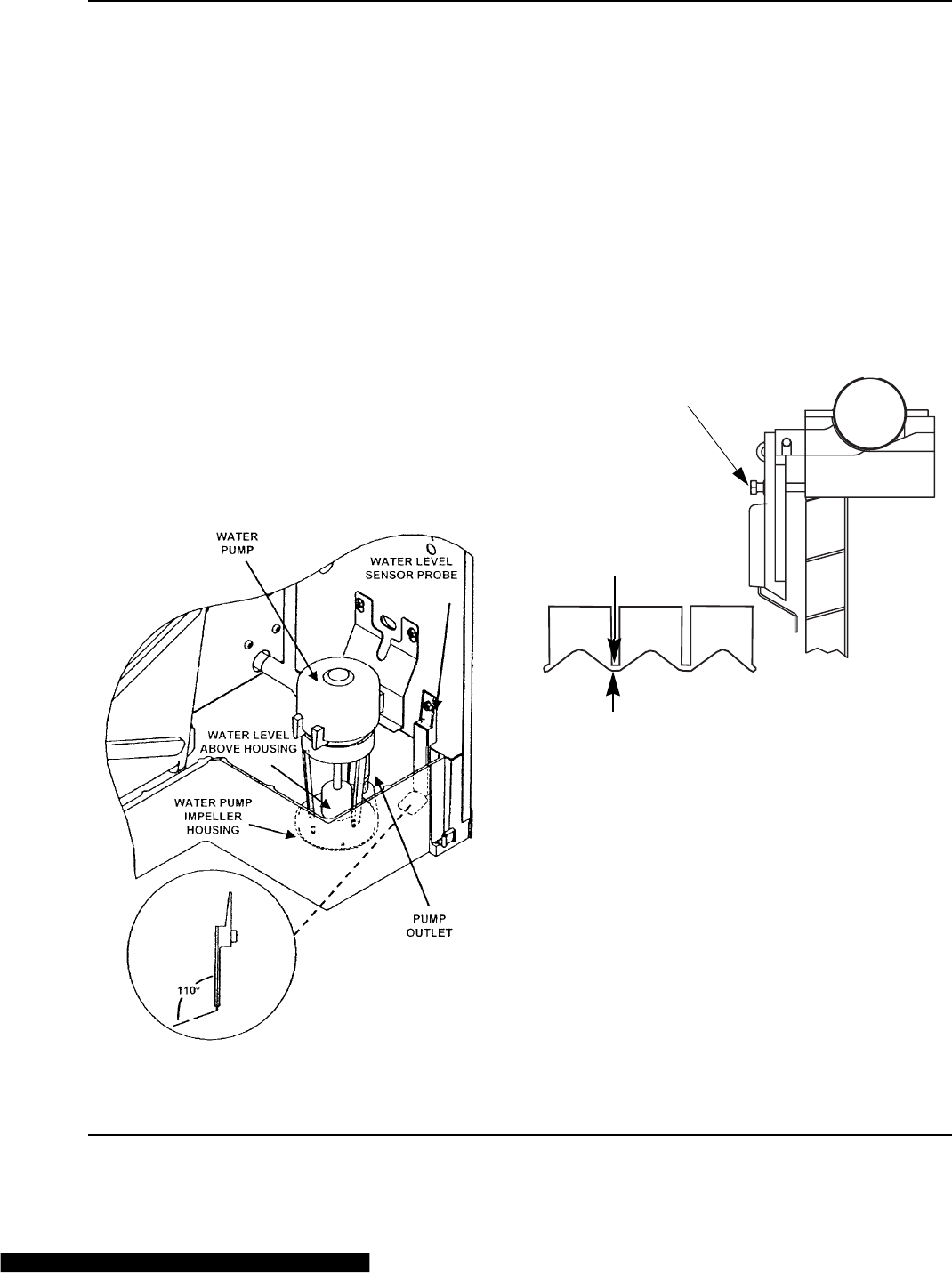 WATER PUMP

WATER LEVEL SENSOR PROBE

WATER LEVEL ABOVE HOUSING

WATER PUMP IMPELLER HOUSING

PUMP OUTLET

110°