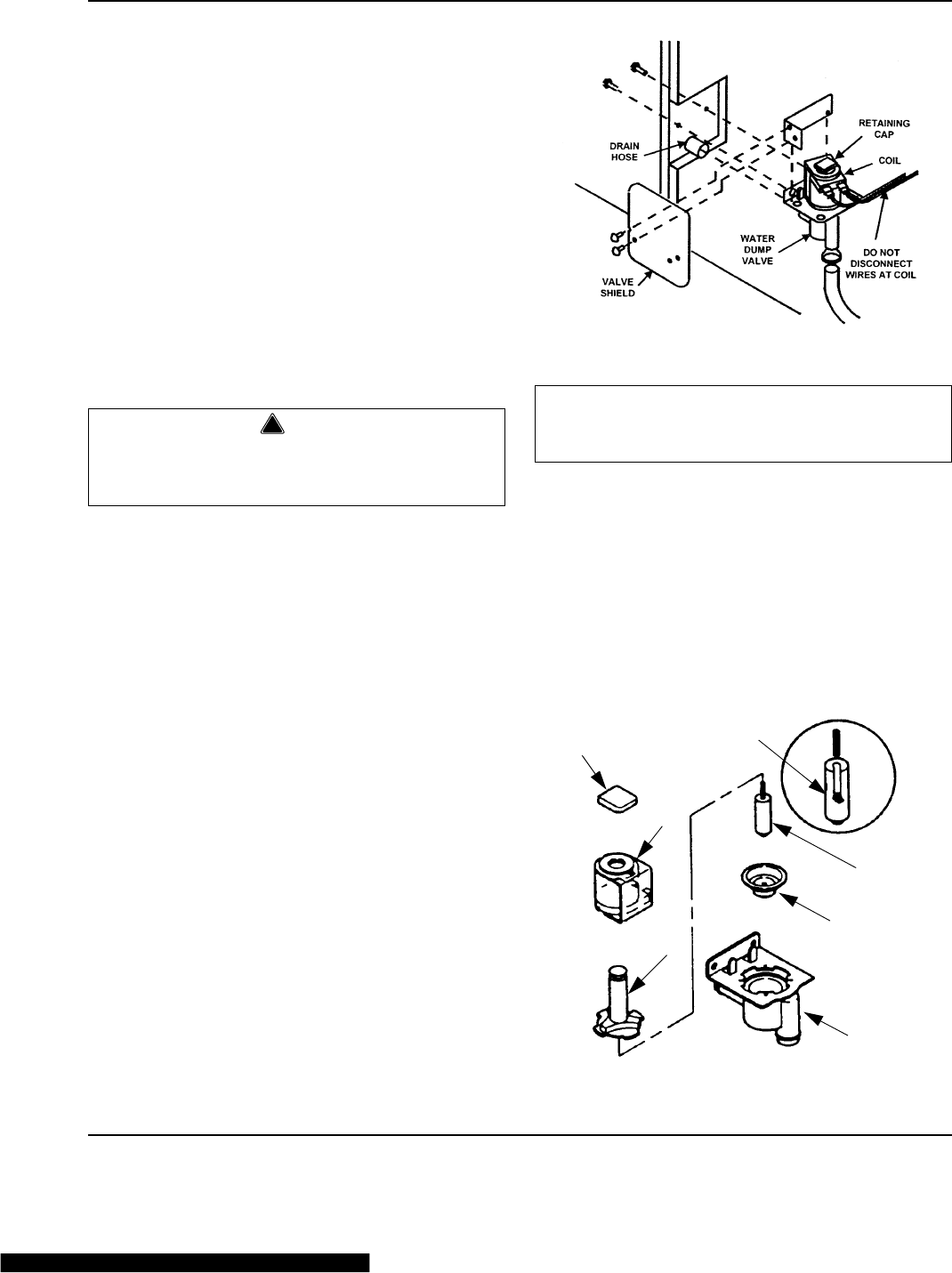 DRAIN HOSE

RETAINING CAP

COIL

WATER DUMP VALVE

DO NOT DISCONNECT WIRES AT COIL

VALVE SHIELD