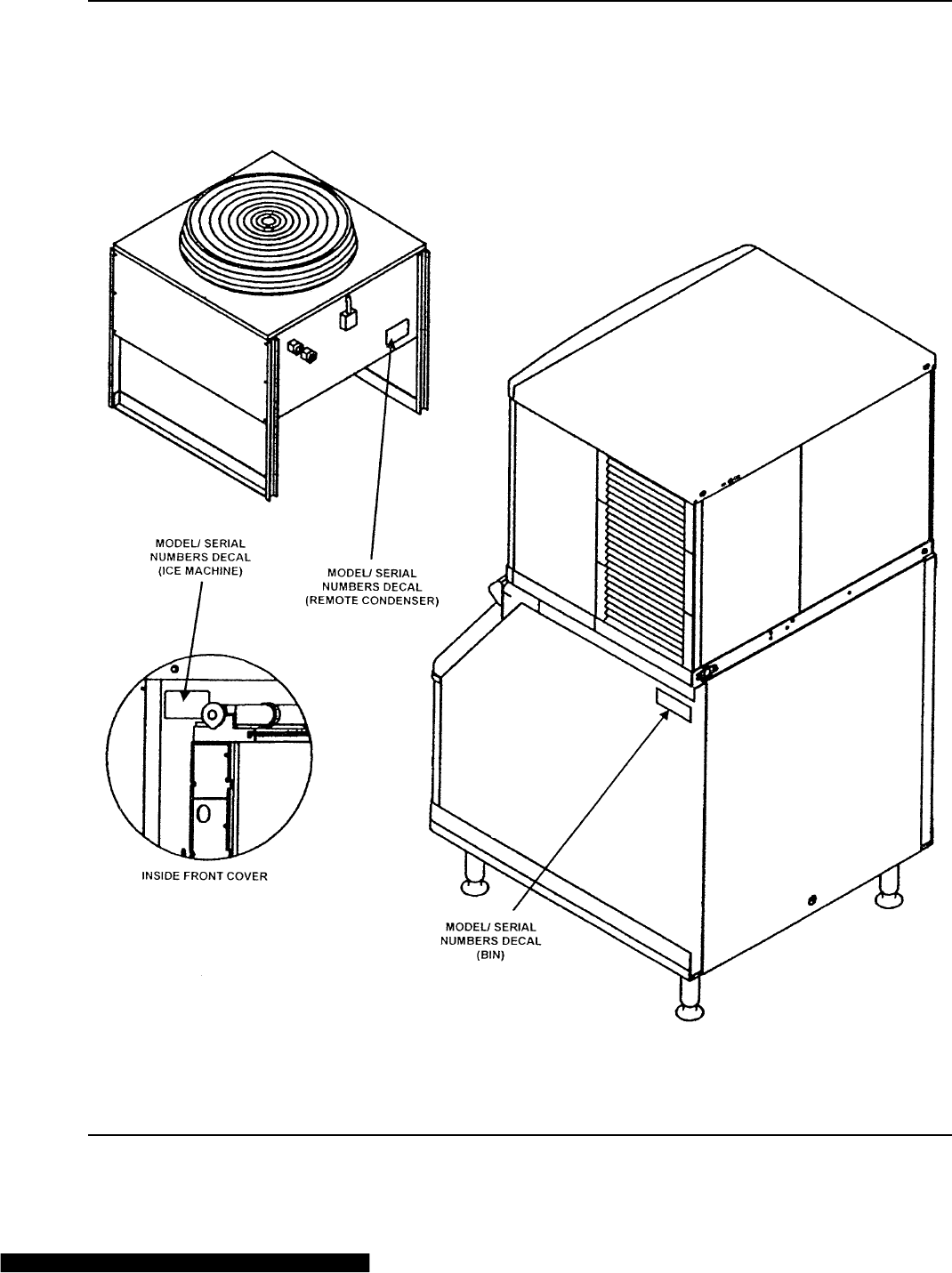 MODEL/ SERIAL NUMBERS DECAL (ICE MACHINE)

MODEL/ SERIAL NUMBERS DECAL (REMOTE CONDENSER)

INSIDE FRONT COVER

MODEL/ SERIAL NUMBERS DECAL (BIN)