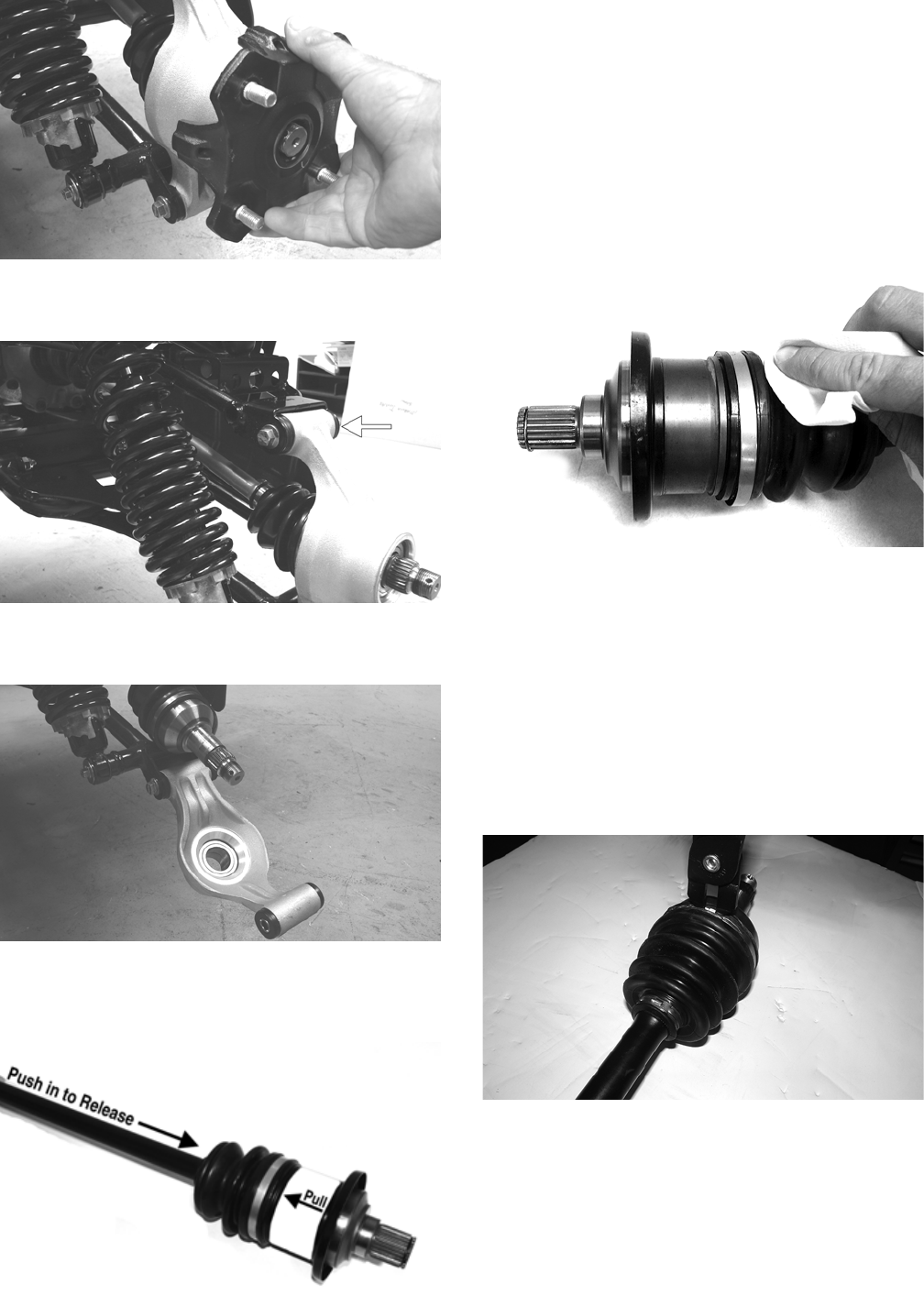 Push in to Release

Pull