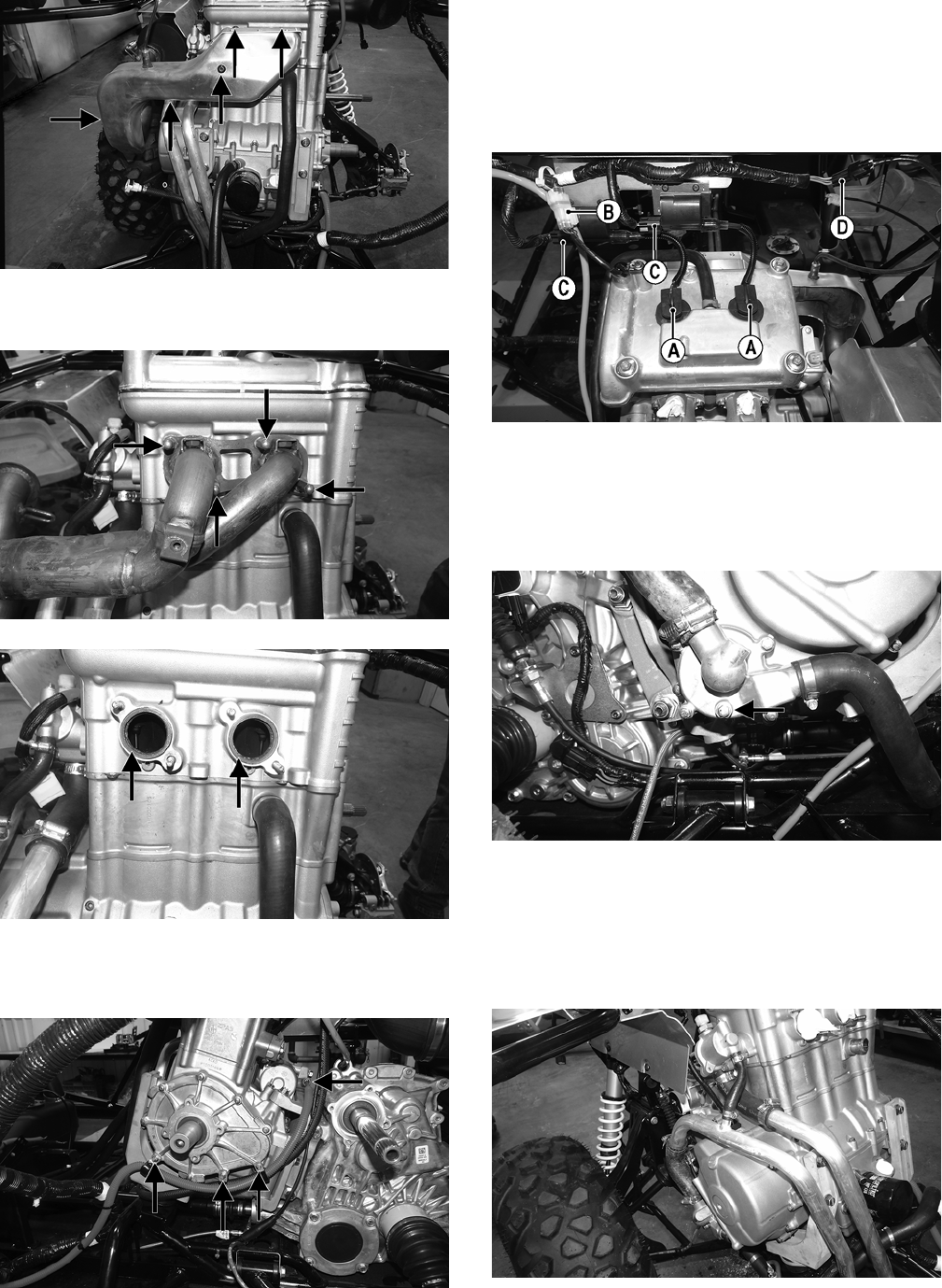 B

D

C

C

A

A