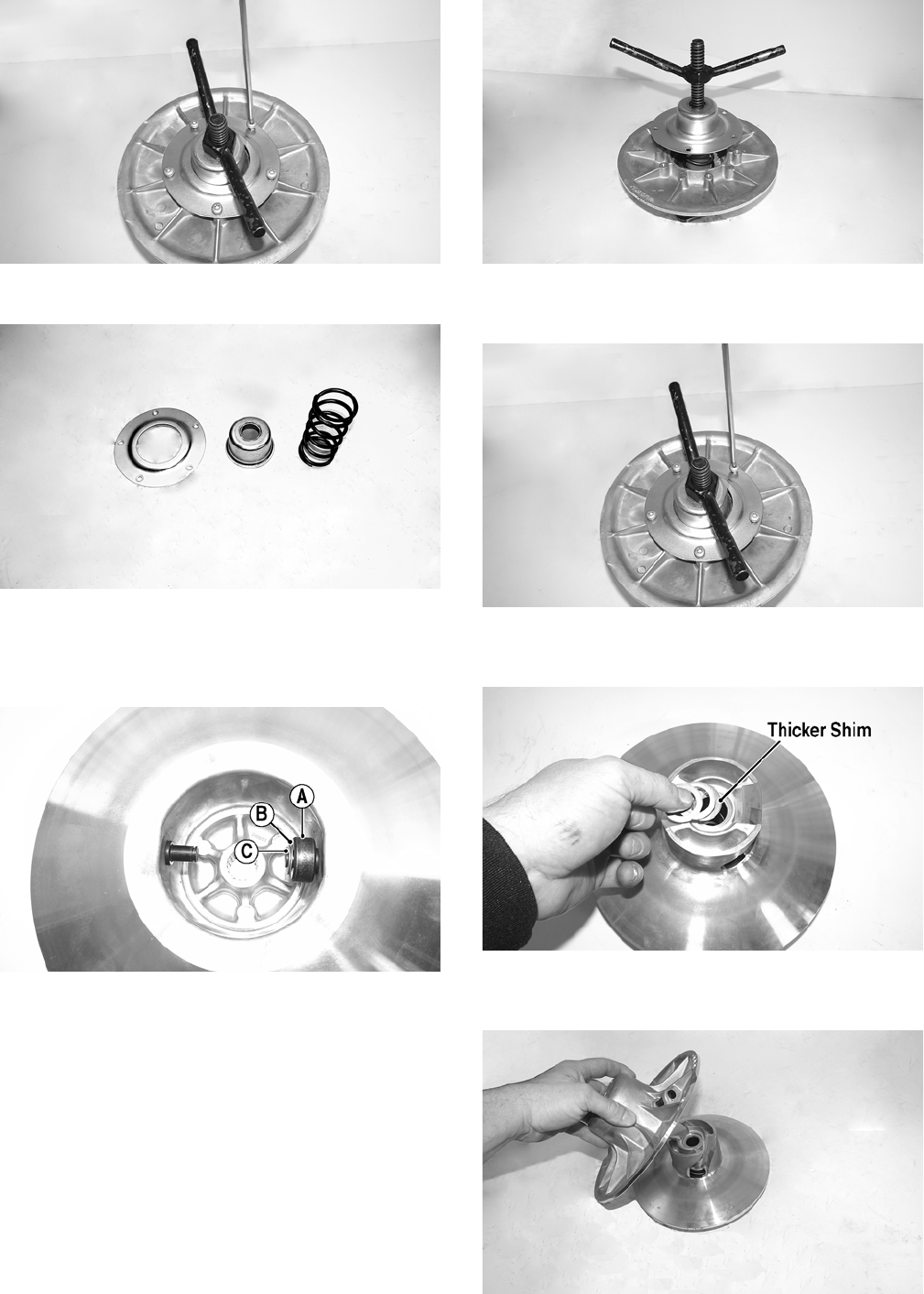 B

A

C

Thicker Shim