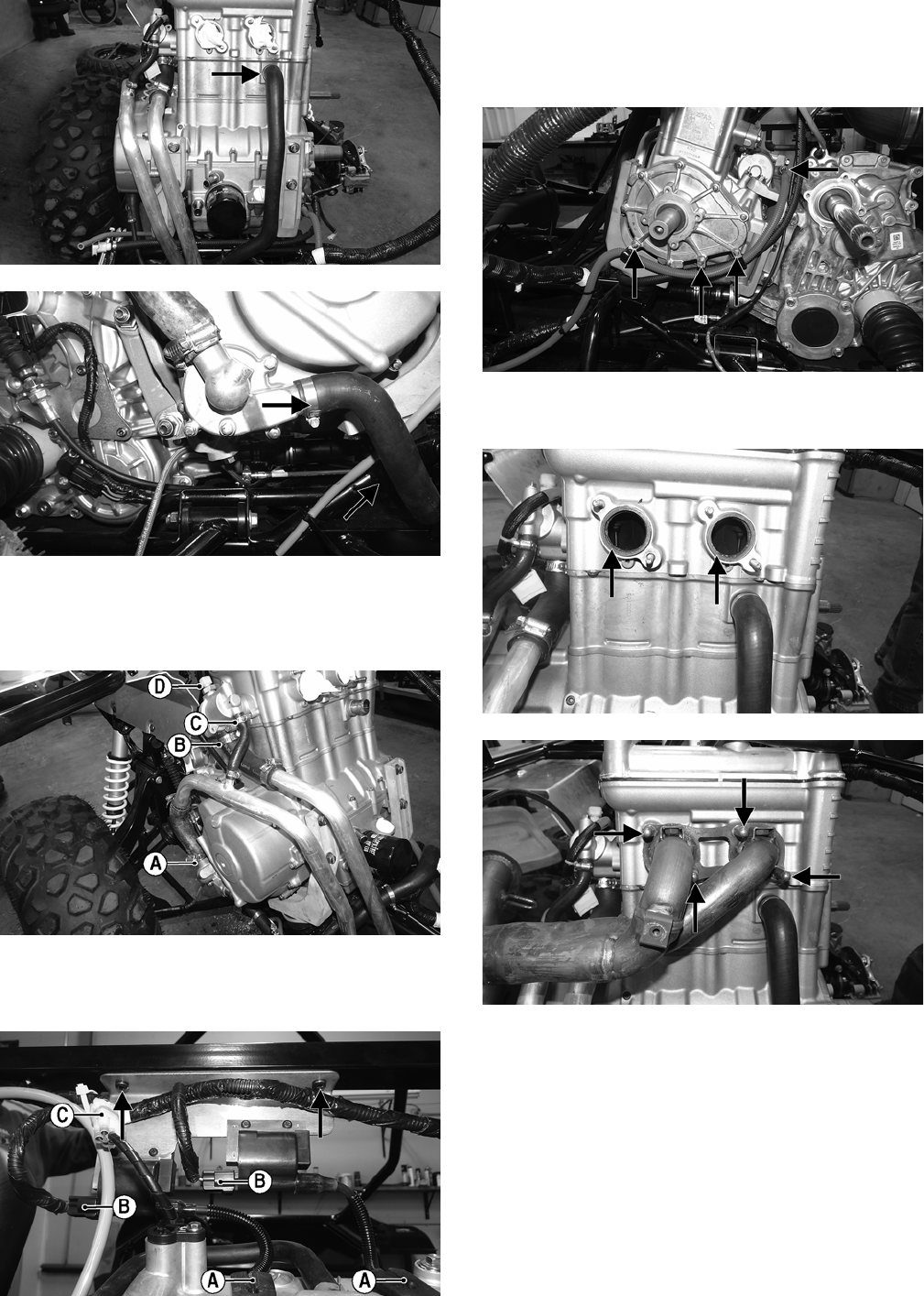 D

C

B

A

C

B

B

A

A