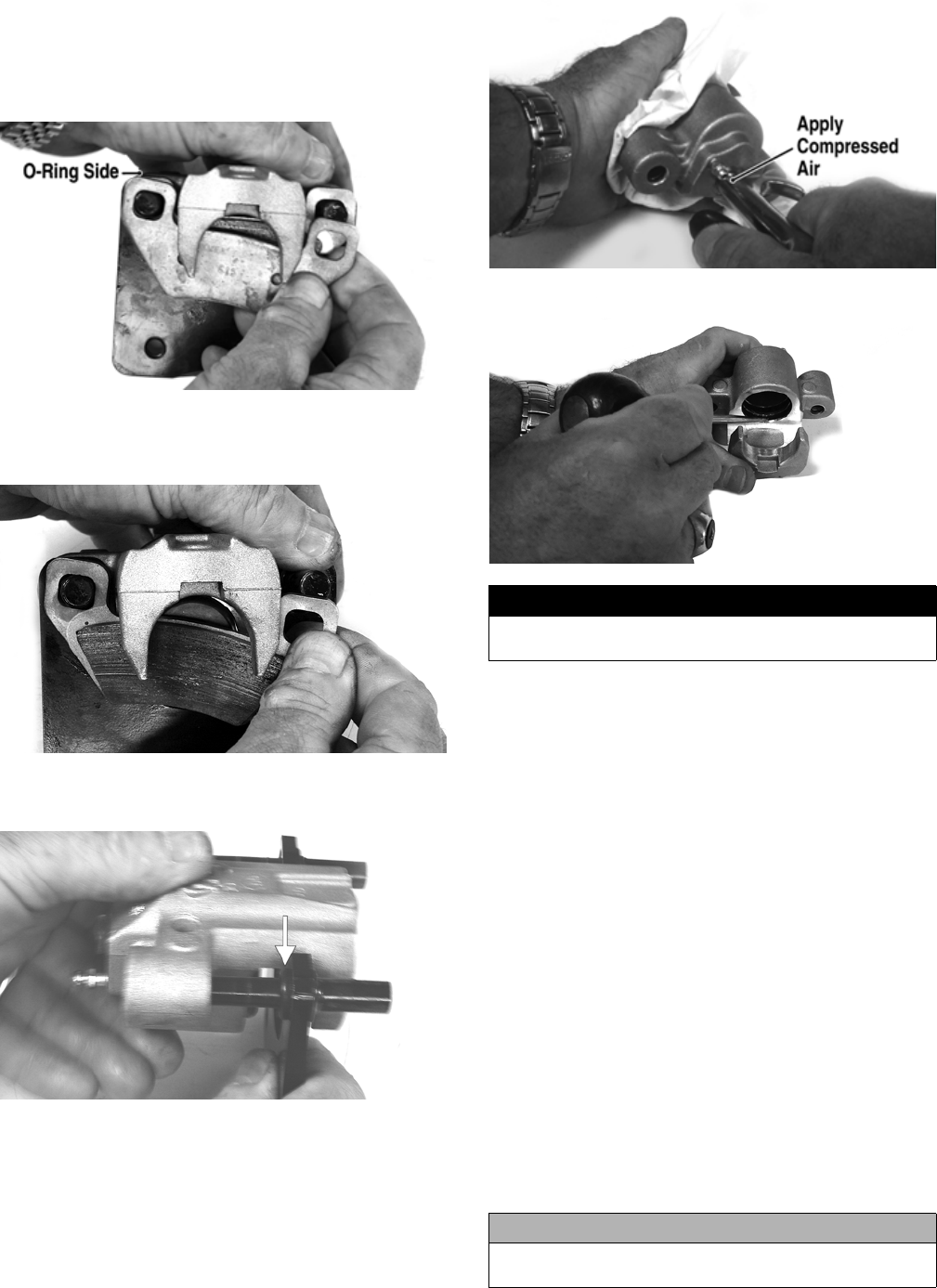 O-Ring Side

Apply Compressed Air