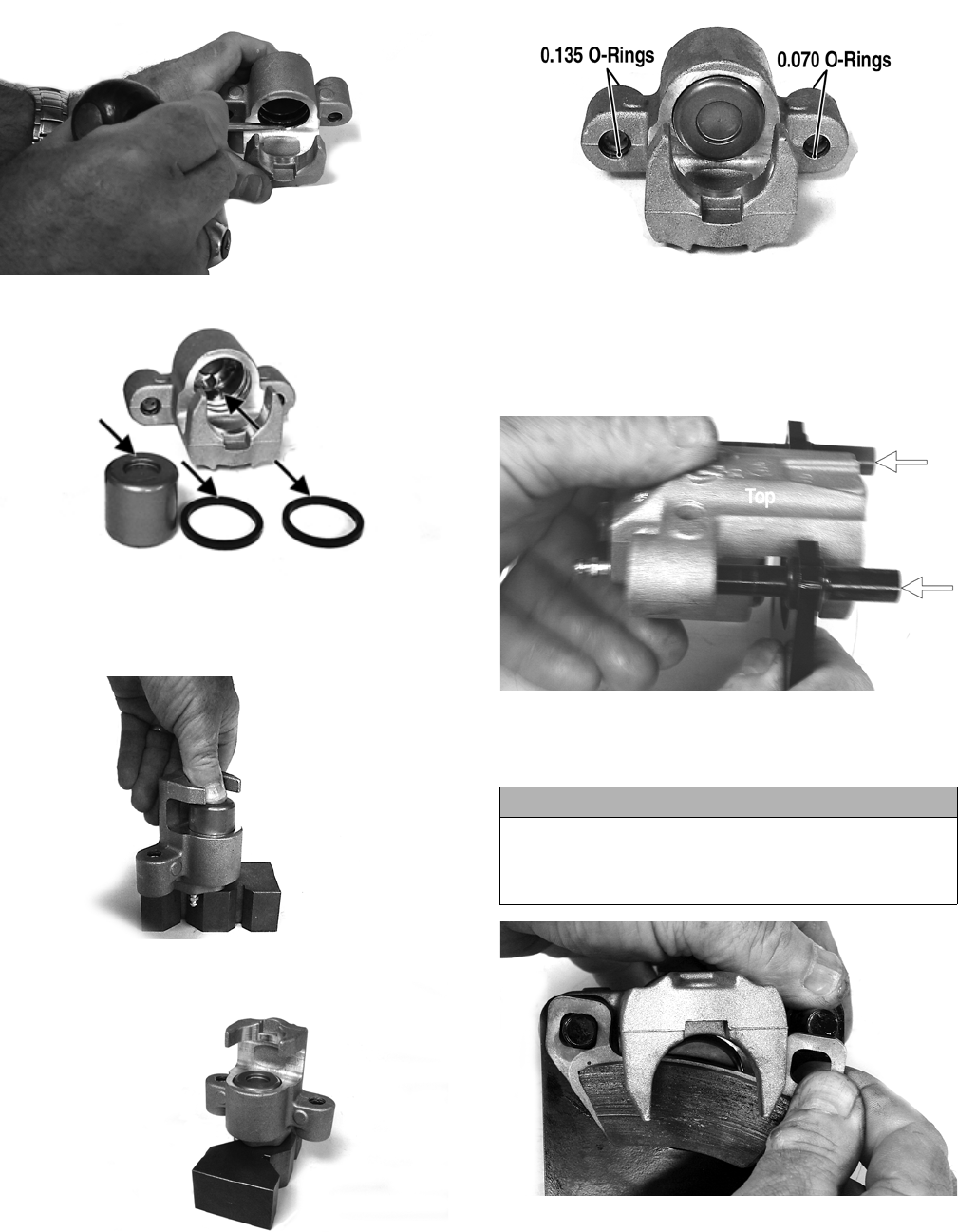 0.135 O-Rings

0.070 O-Rings

Top