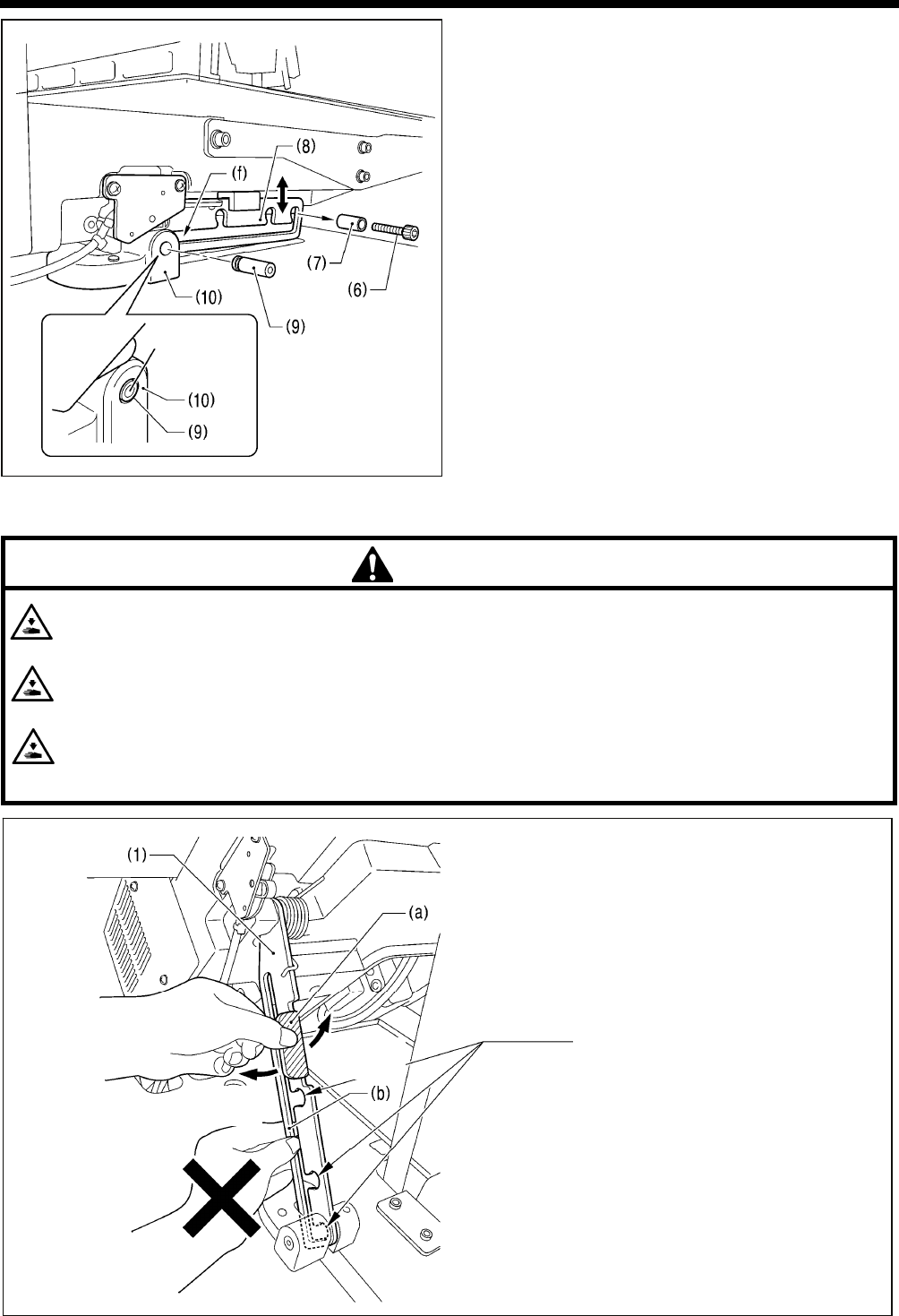 (8)
(f)
(7)
(6)
(10)
(9)
(10)
(9)

(1)
(a)
(b)