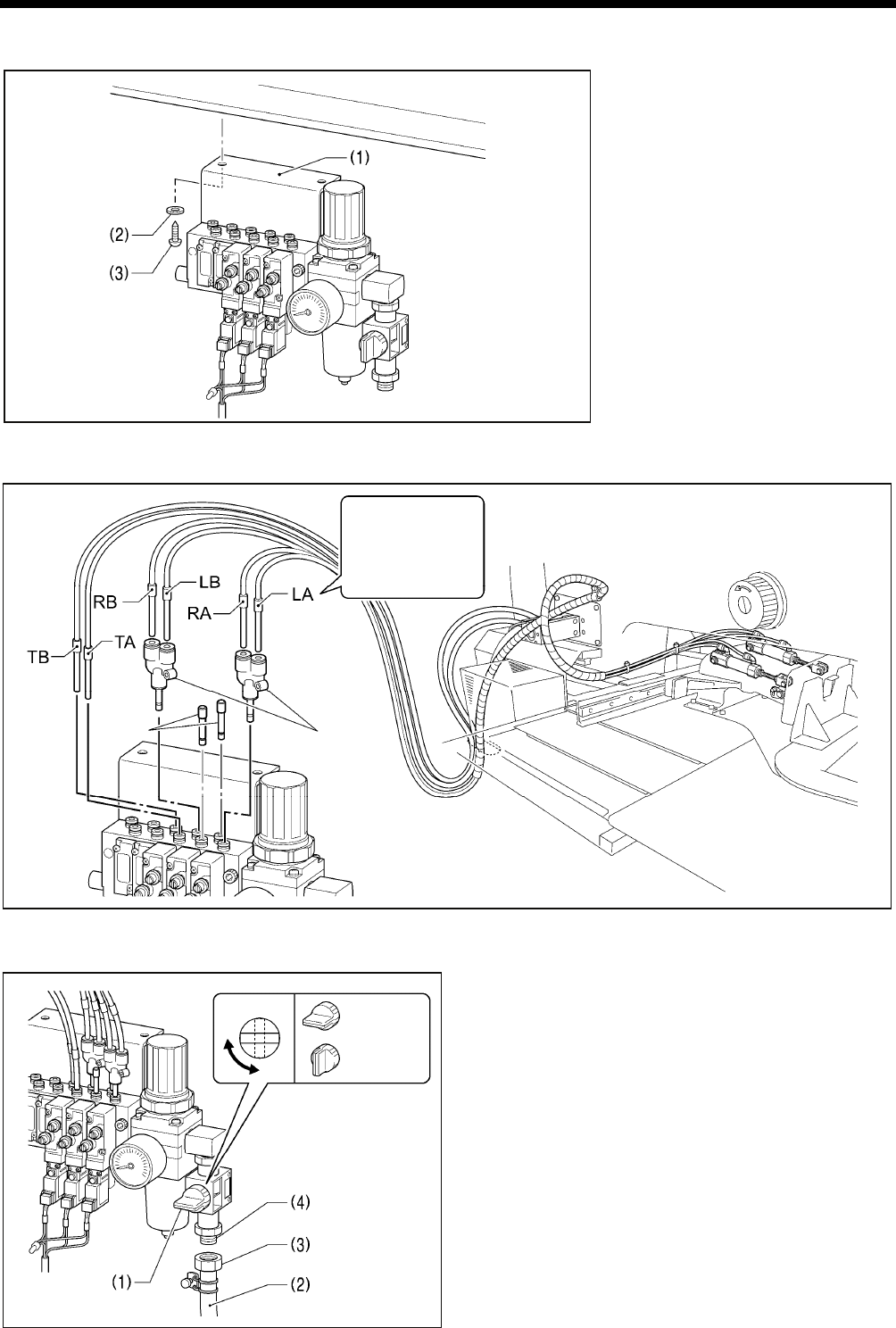 (1)
(2)
(3)

RB
LB
RA
LA
TB
TA

(4)
(3)
(1)
(2)