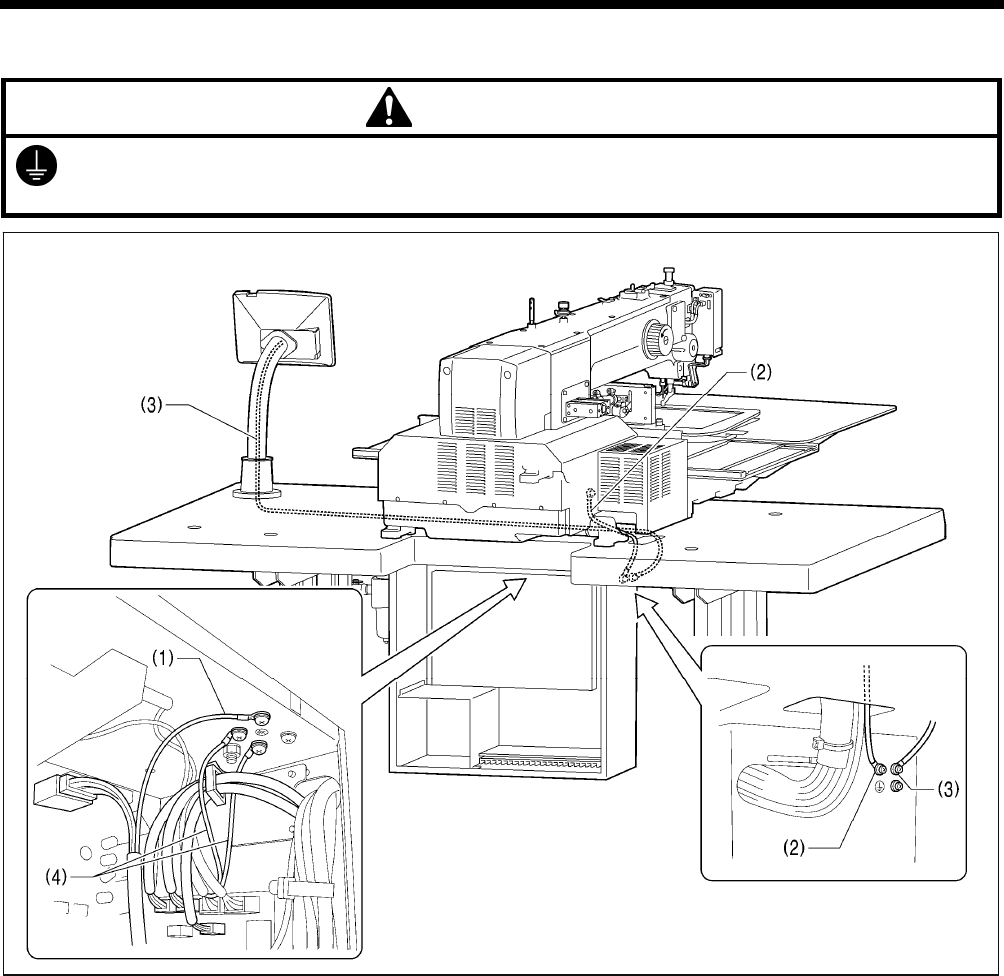 (3)
(2)
(1)
(4)
(2)
(3)