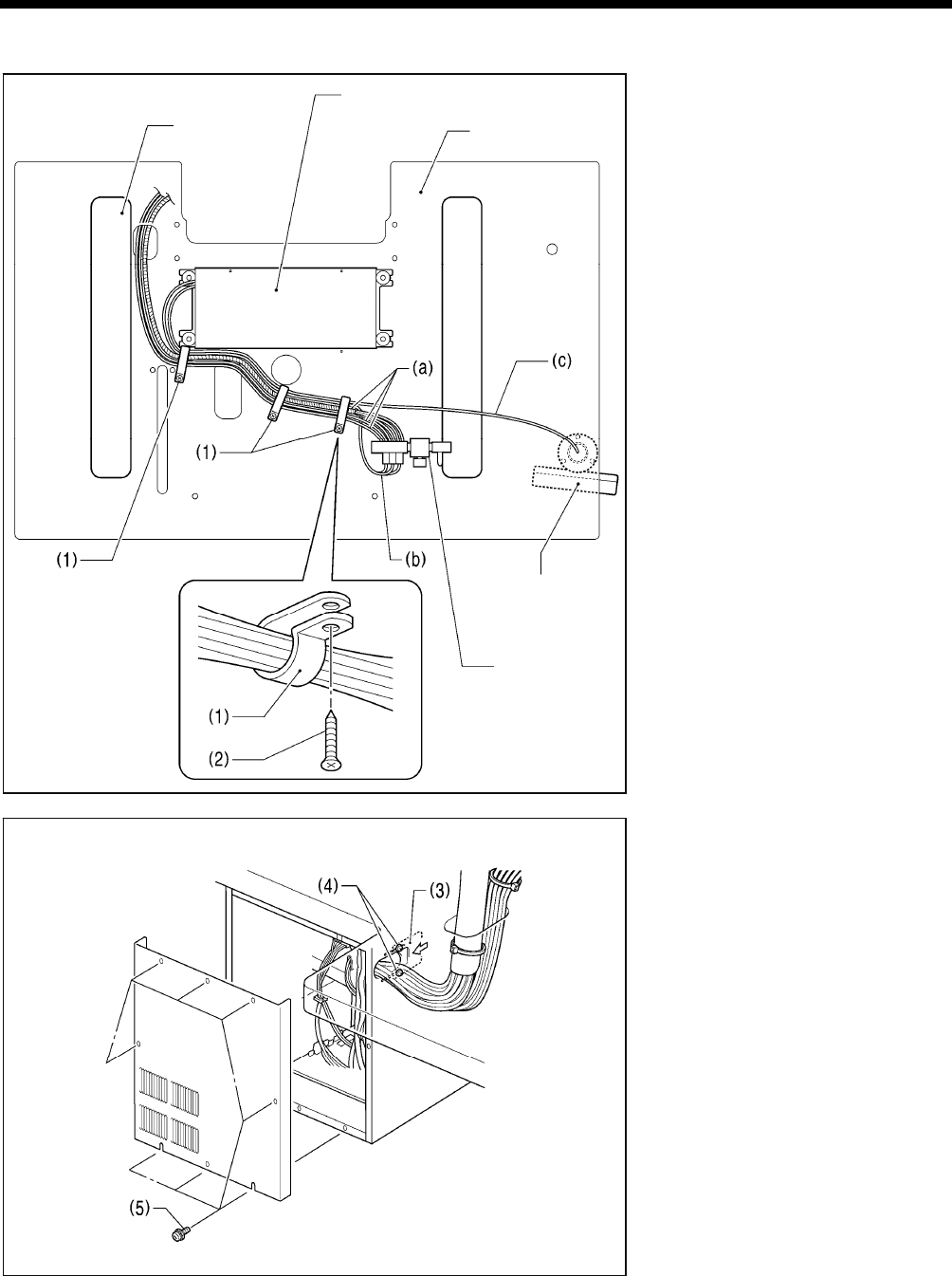 (a)

(c)

(1)

(1)

(b)

(1)

(2)

(4)

(3)

(5)