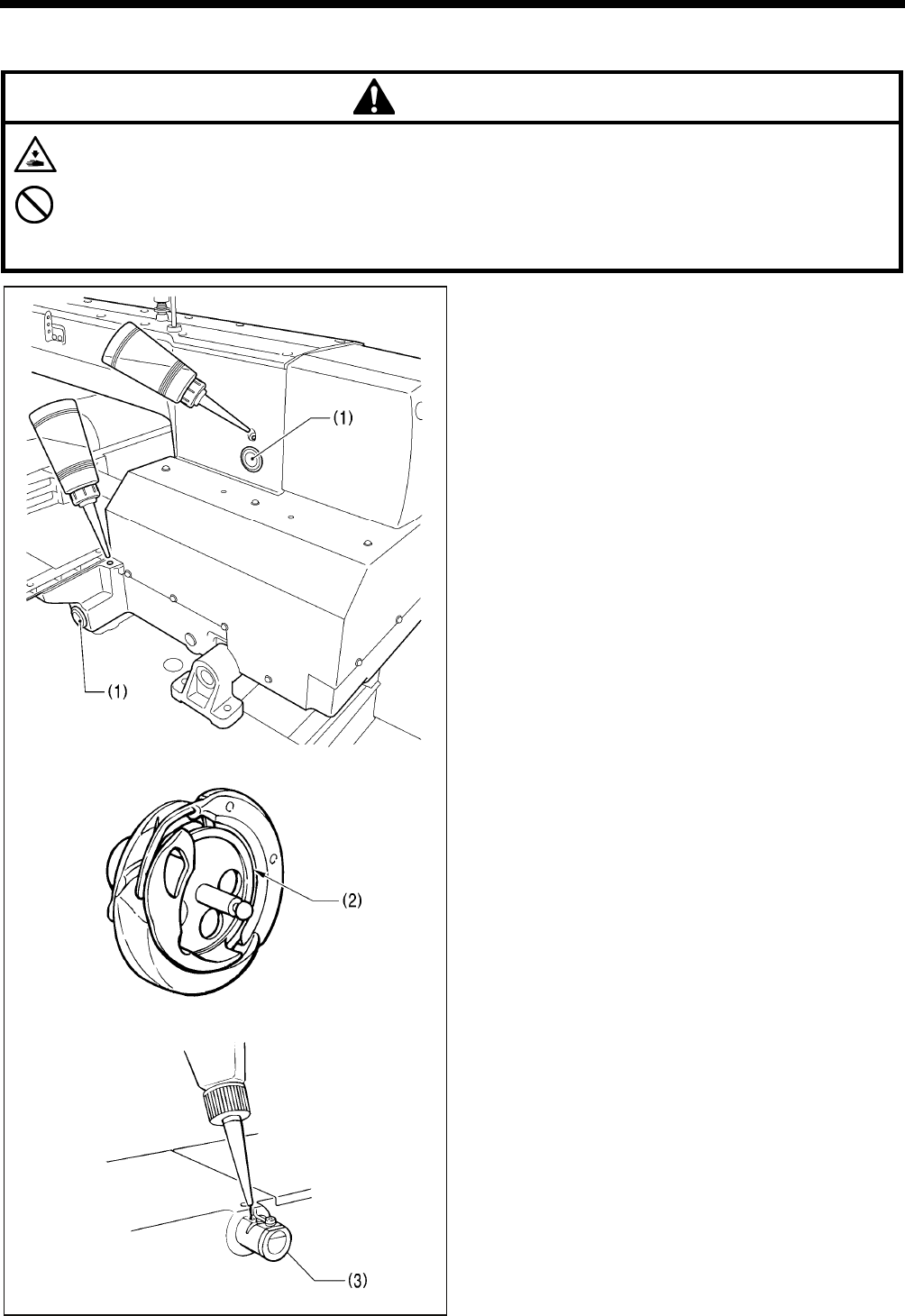 (1)

(1)

(2)

(3)