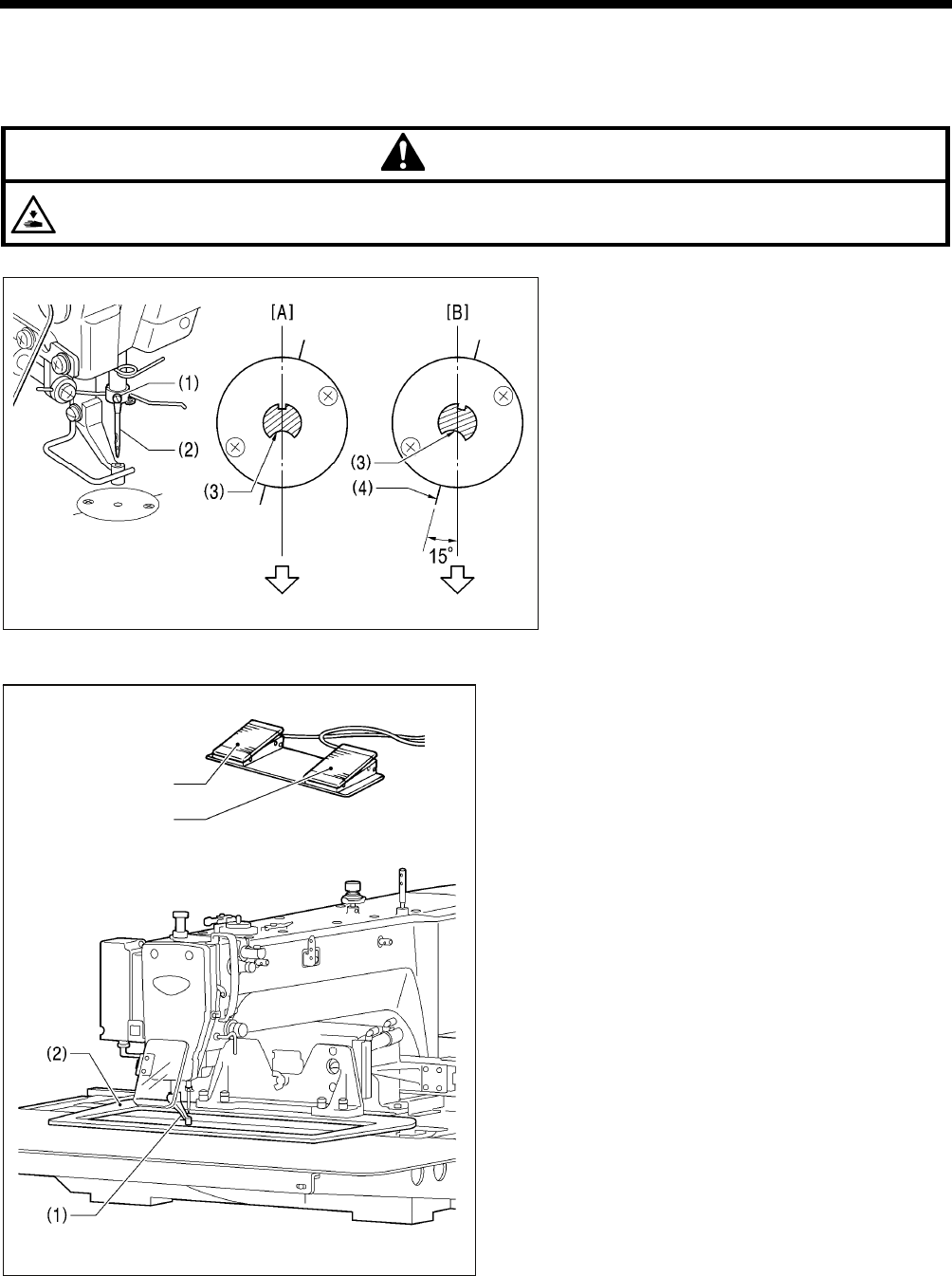 [A]

[B]

(1)

(2)

(3)

(3)

(4)

15°

(2)

(1)