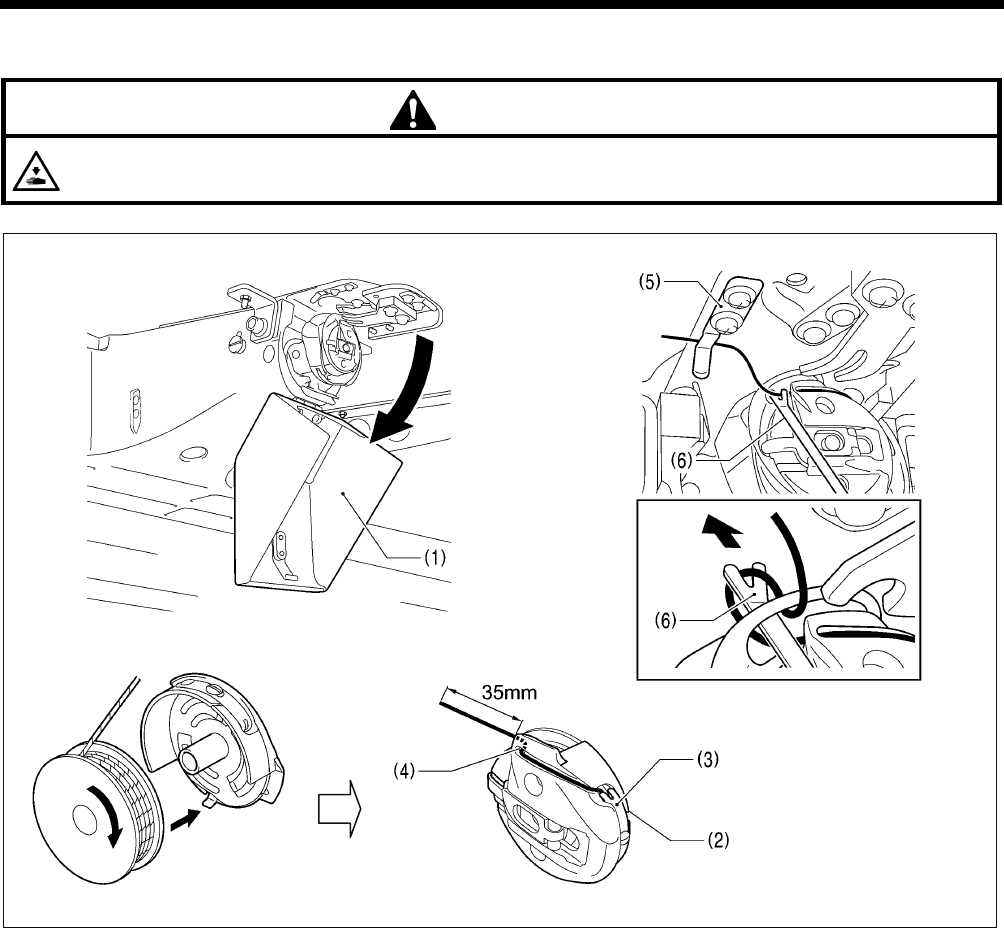 (5)

(6)

(1)

(6)

35mm

(4)

(3)

(2)