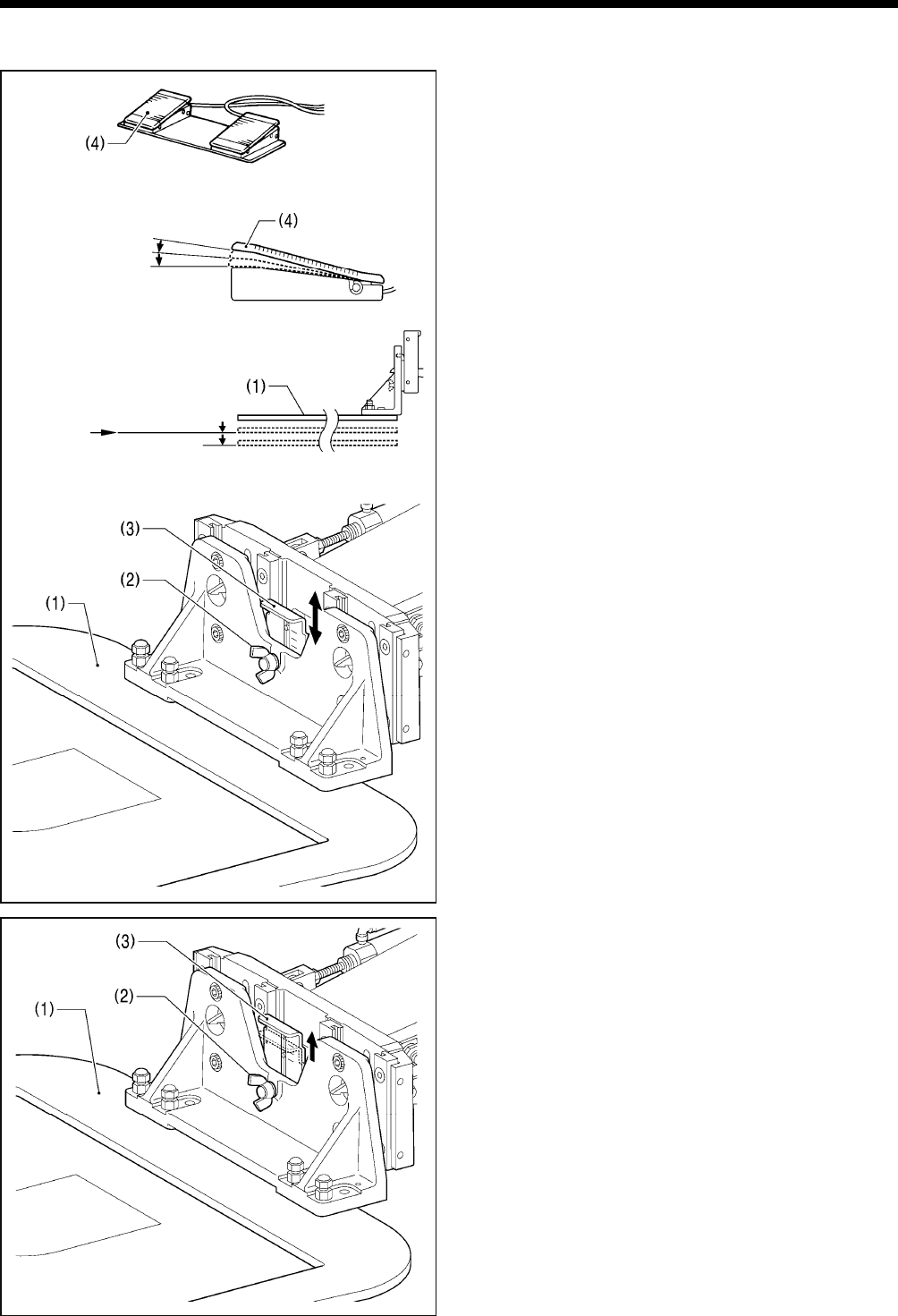 (4)

(4)

(1)

(3)
(2)
(1)

(3)
(2)
(1)