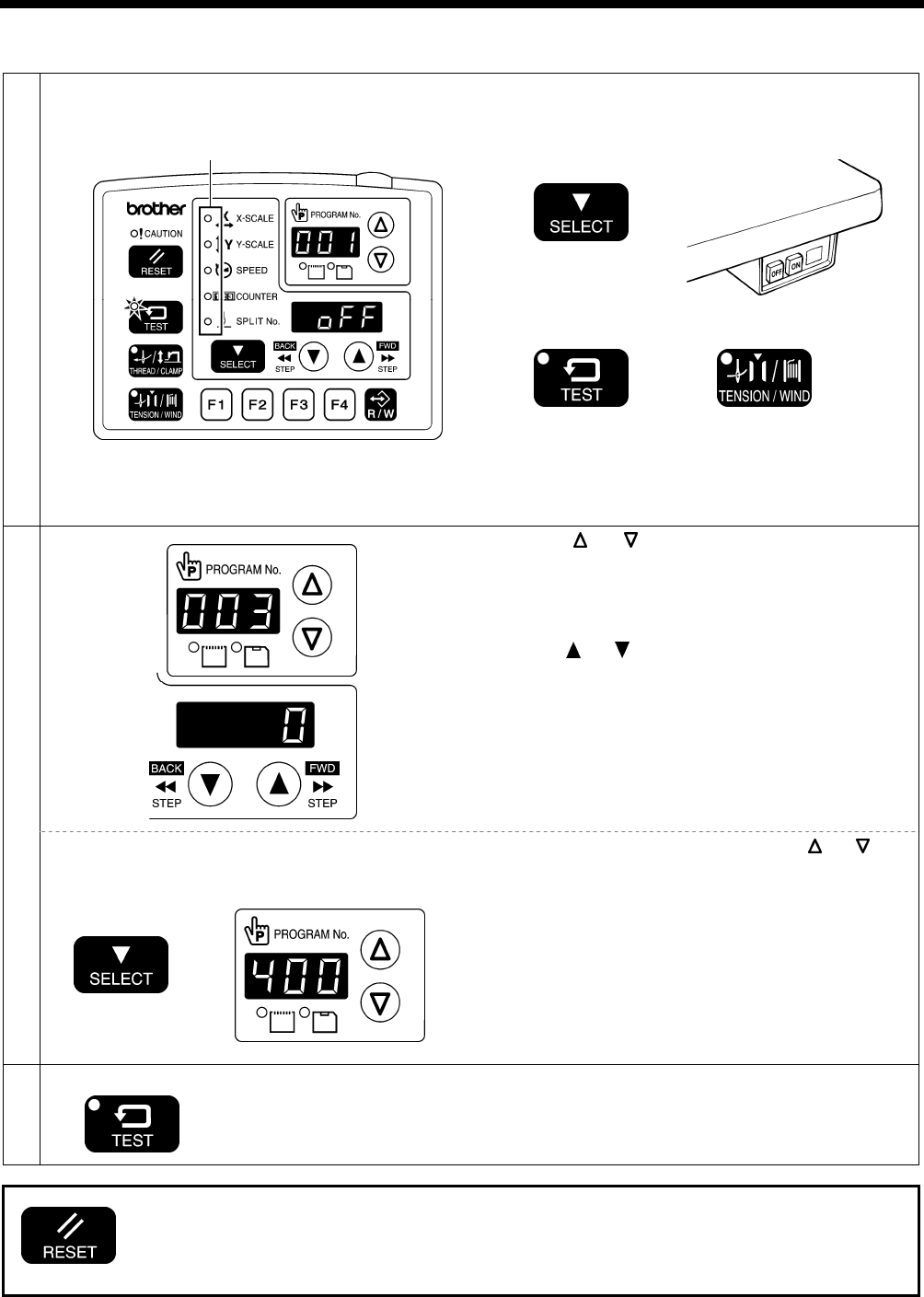 brother
CAUTION
RESET
TEST
THREAD / CLAMP
TENSION / WIND
X-SCALE
Y-SCALE
SPEED
COUNTER
SPLIT No.
PROGRAM No.
001
oFF
SELECT
BACK
STEP
FWD
STEP
F1 F2 F3 F4
R / W

SELECT

OFF ON

TEST

TENSION / WIND

PROGRAM No.
003
0
BACK
STEP
FWD
STEP

SELECT

PROGRAM No.
400

TEST

RESET