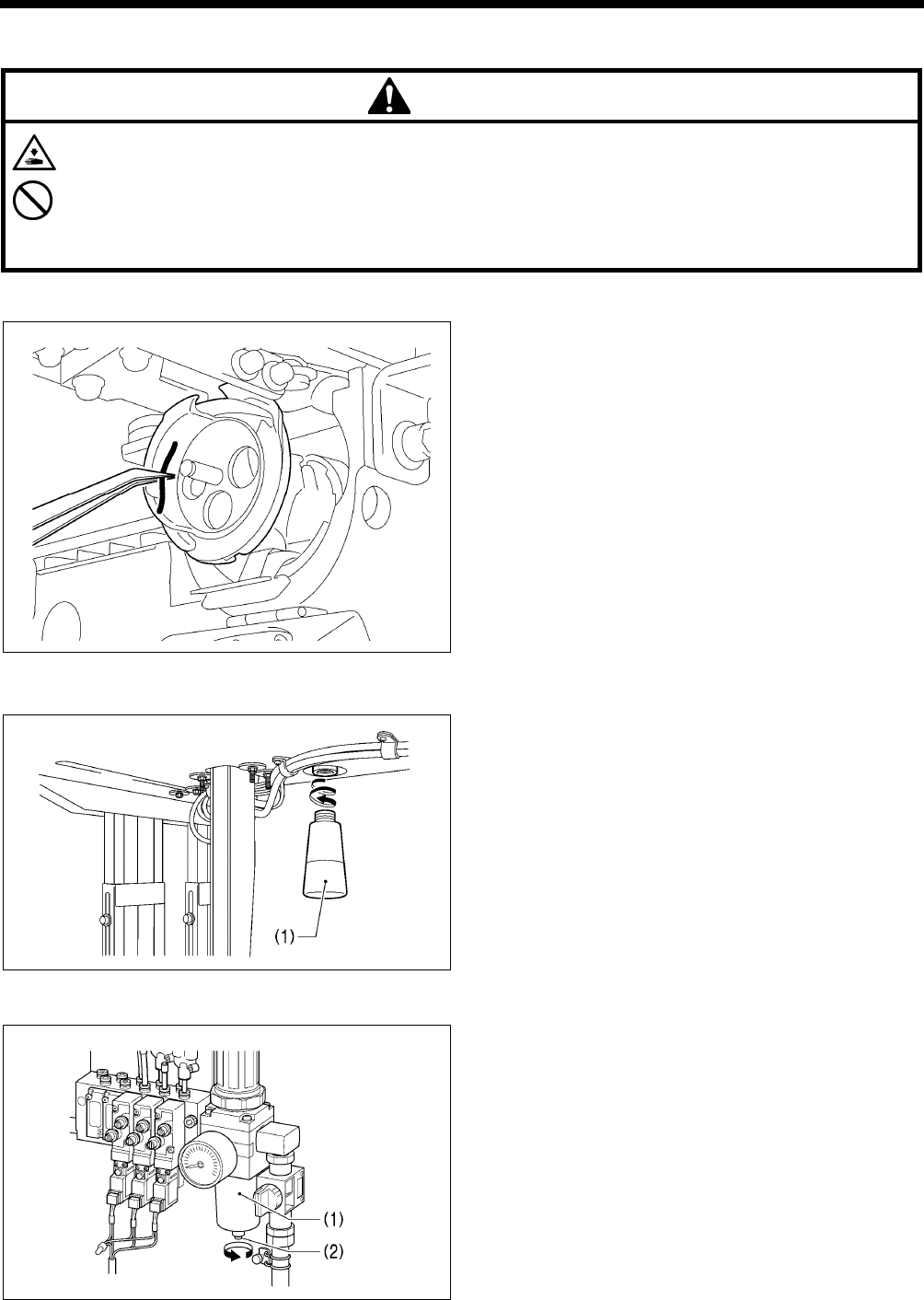 (1)

(1)

(2)