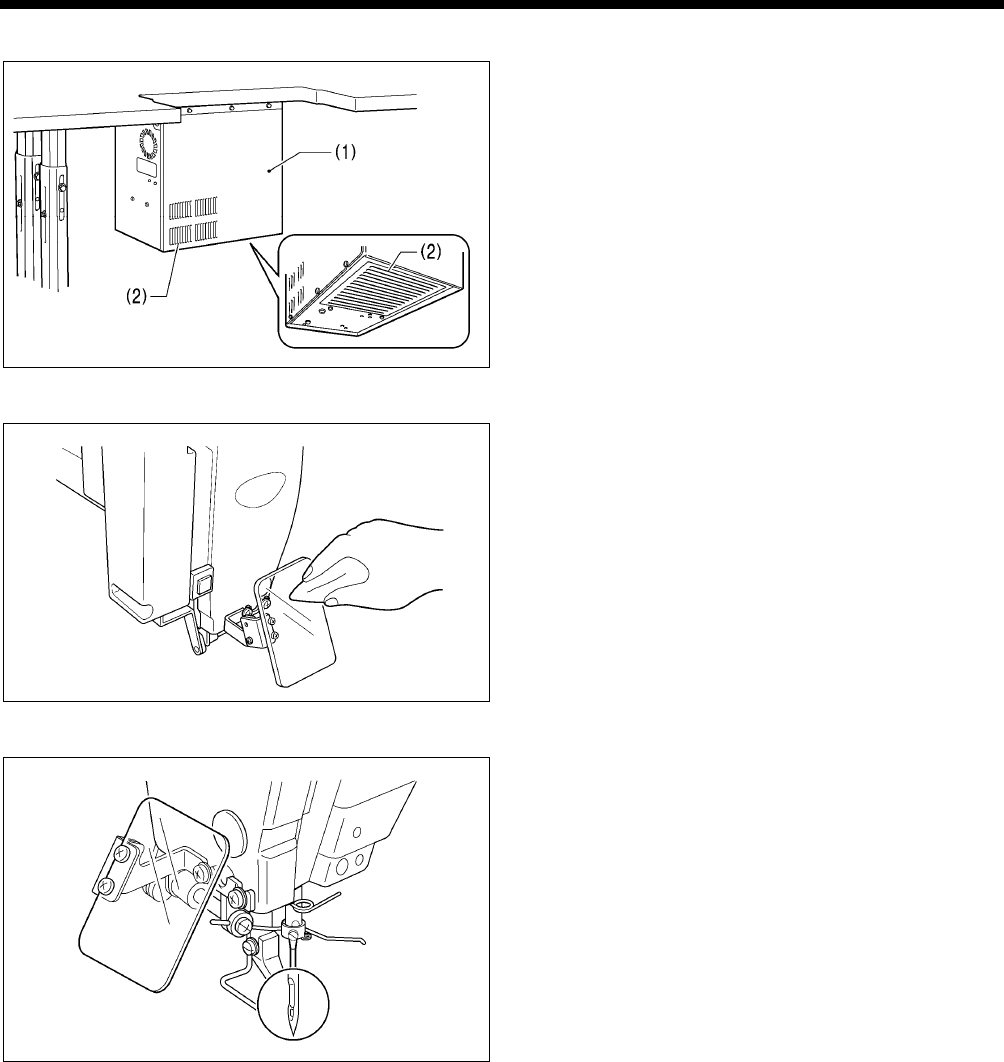 (1)
(2)
(2)