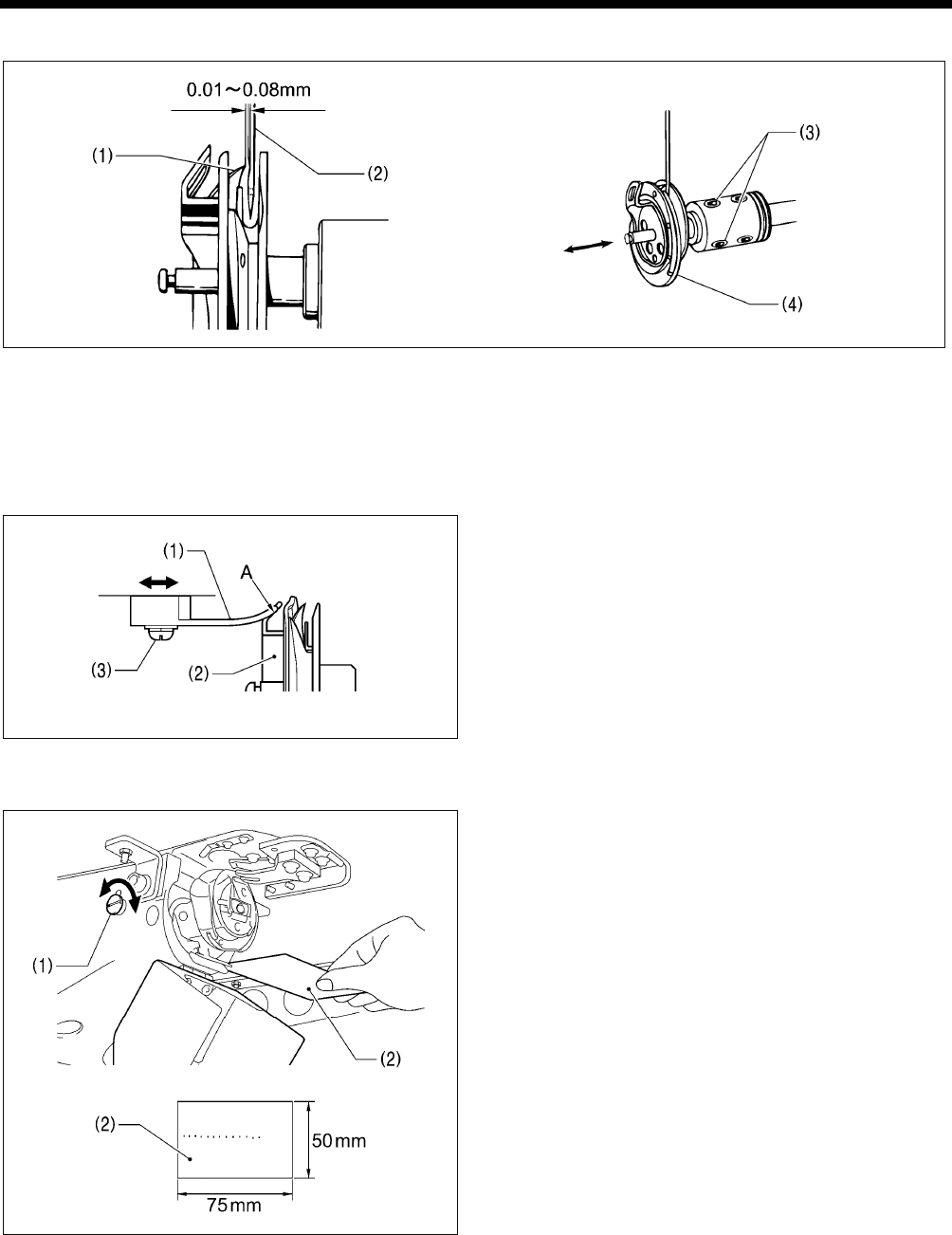 0.01～0.08mm

(1)

(2)

(3)

(4)

(1)

A

(3)

(2)

(1)

(2)

(2)

50mm

75mm