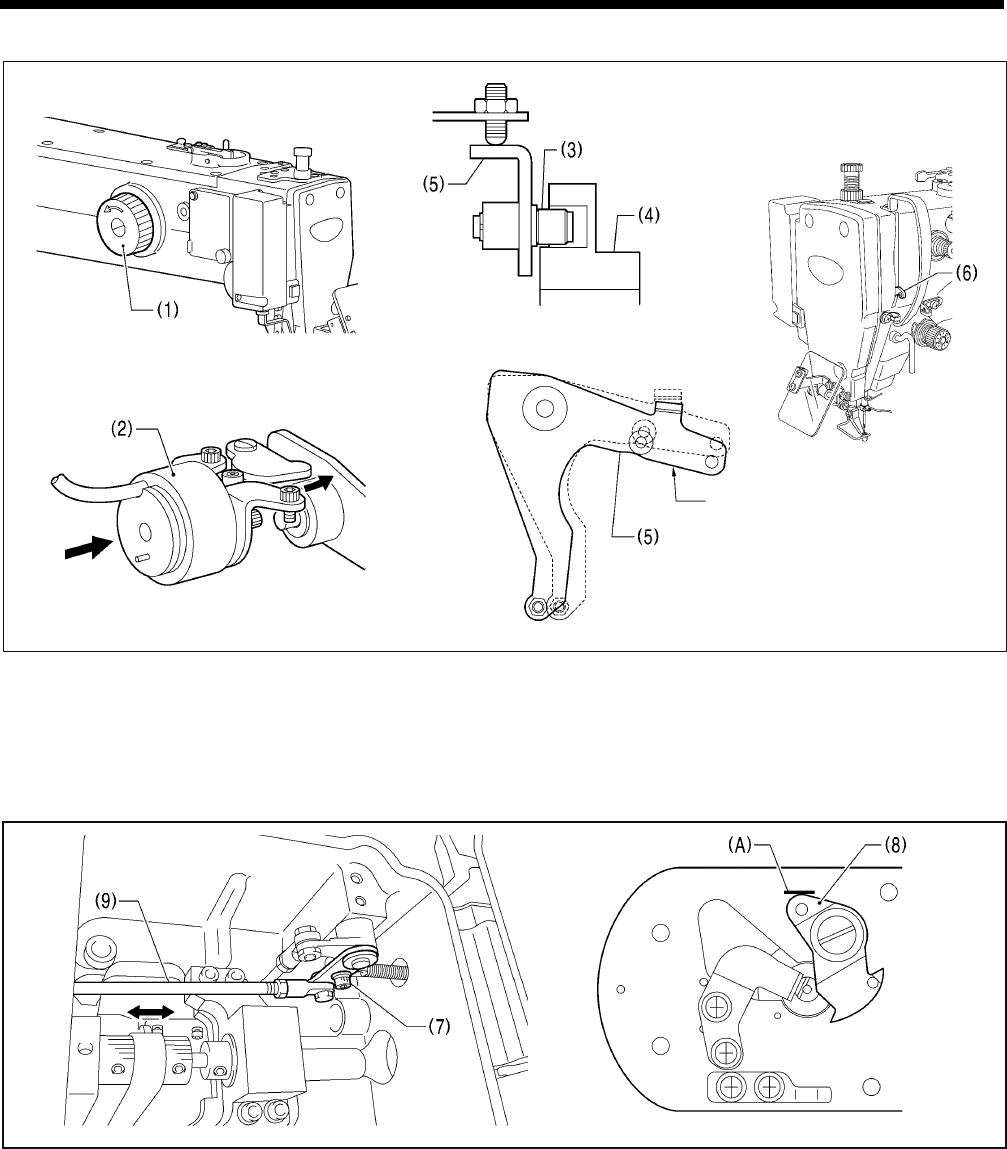 (1)

(2)

(5)

(3)

(4)

(5)

(6)

(9)

(7)

(A)

(8)