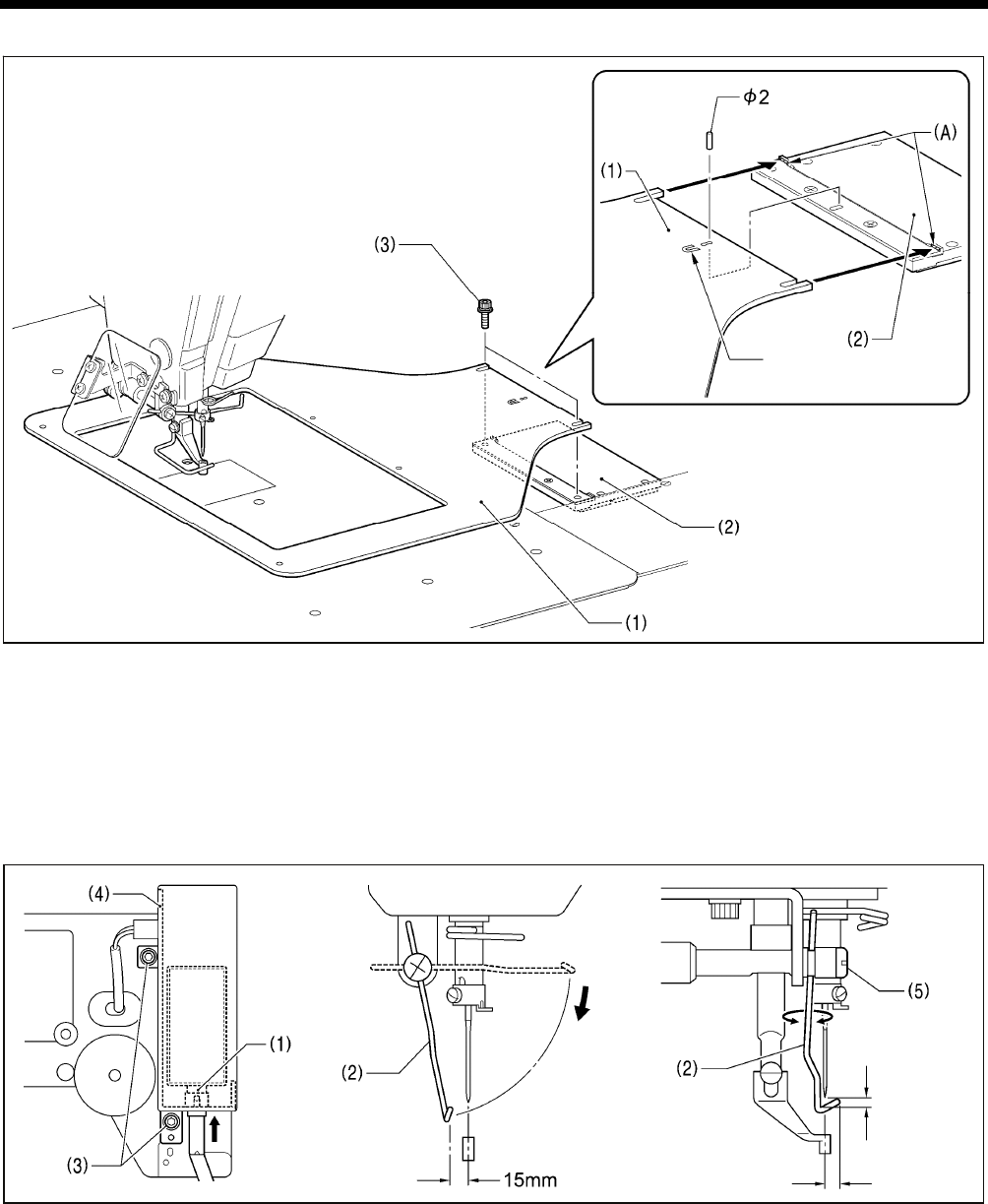 $\phi 2$

(A)

(1)

(2)

(3)

(2)

(1)

(4)

(1)

(3)

(2)

15mm

(5)

(2)